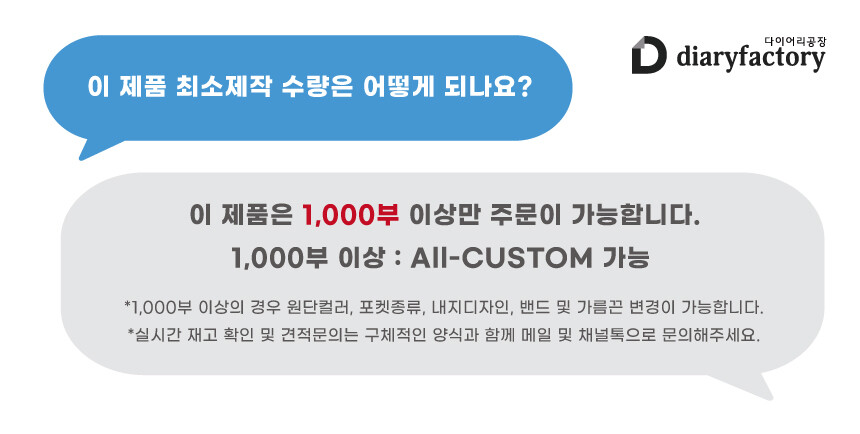 이 제품 최소제작 수량은 어떻게 되나요?

다이어리공장
diaryfactory

이 제품은 1,000부 이상만 주문이 가능합니다.
1,000부 이상 : All-CUSTOM 가능

*1,000부 이상의 경우 원단컬러, 포켓종류, 내지디자인, 밴드 및 가름끈 변경이 가능합니다.
*실시간 재고 확인 및 견적문의는 구체적인 양식과 함께 메일 및 채널톡으로 문의해주세요.