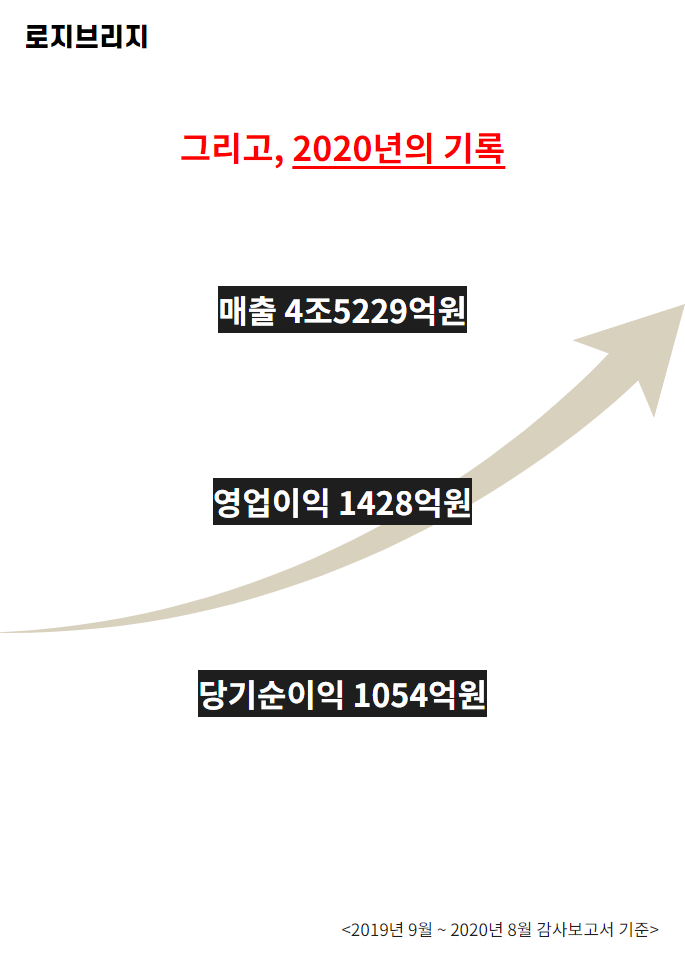 로지브리지

그리고, 2020년의 기록

매출 4조5229억원

영업이익 1428억원

당기순이익 1054억원

<2019년 9월 ~ 2020년 8월 감사보고서 기준>