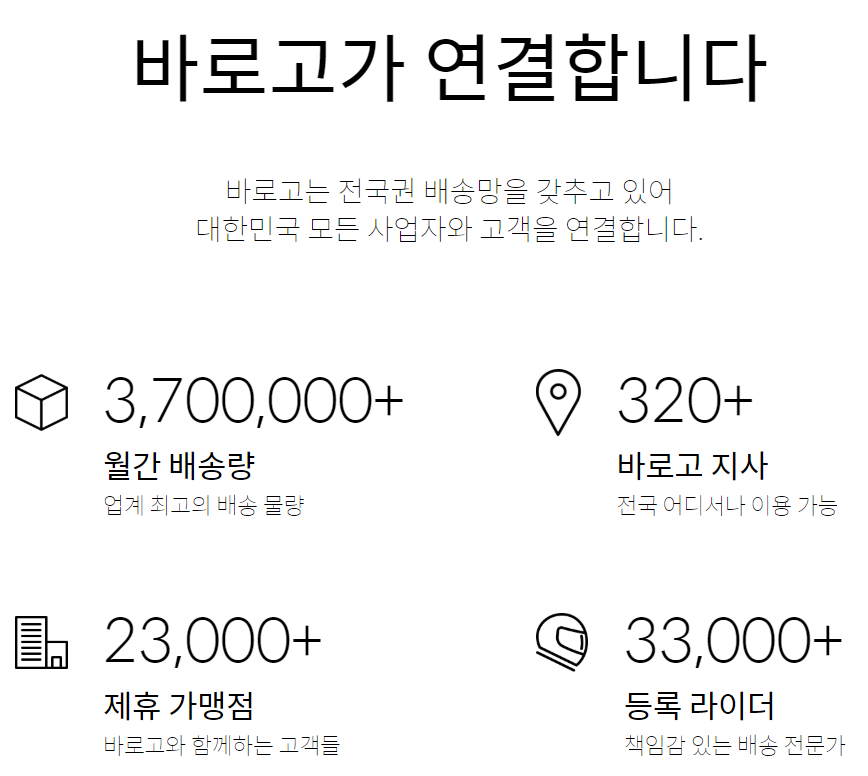 바로고가 연결합니다

바로고는 전국권 배송망을 갖추고 있어
대한민국 모든 사업자와 고객을 연결합니다.

3,700,000+
월간 배송량
업계 최고의 배송 물량

320+
바로고 지사
전국 어디서나 이용 가능

23,000+
제휴 가맹점
바로고와 함께하는 고객들

33,000+
등록 라이더
책임감 있는 배송 전문가