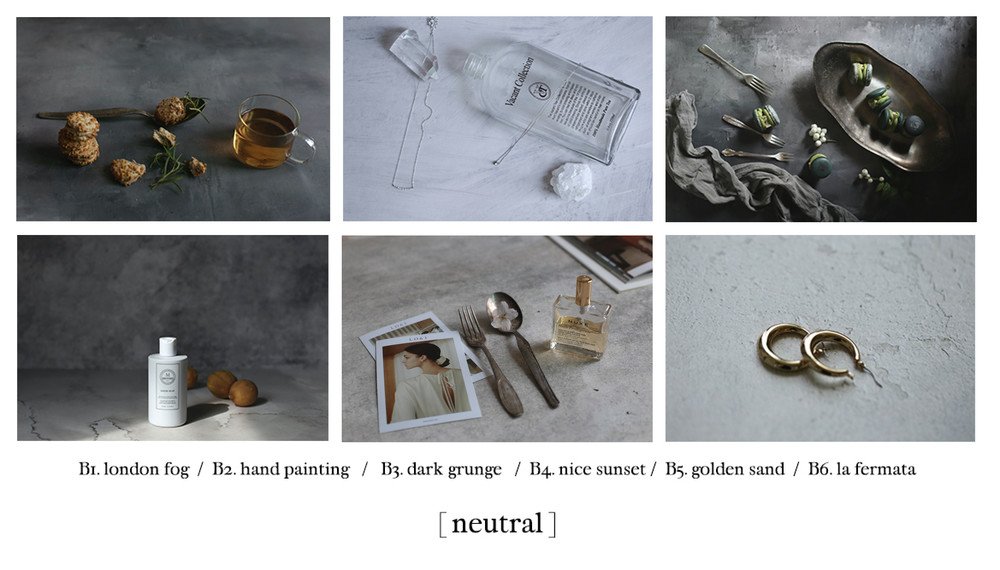 Vincent Collection

B1. london fog / B2. hand painting / B3. dark grunge / B4. nice sunset / B5. golden sand / B6. la fermata

[ neutral ]