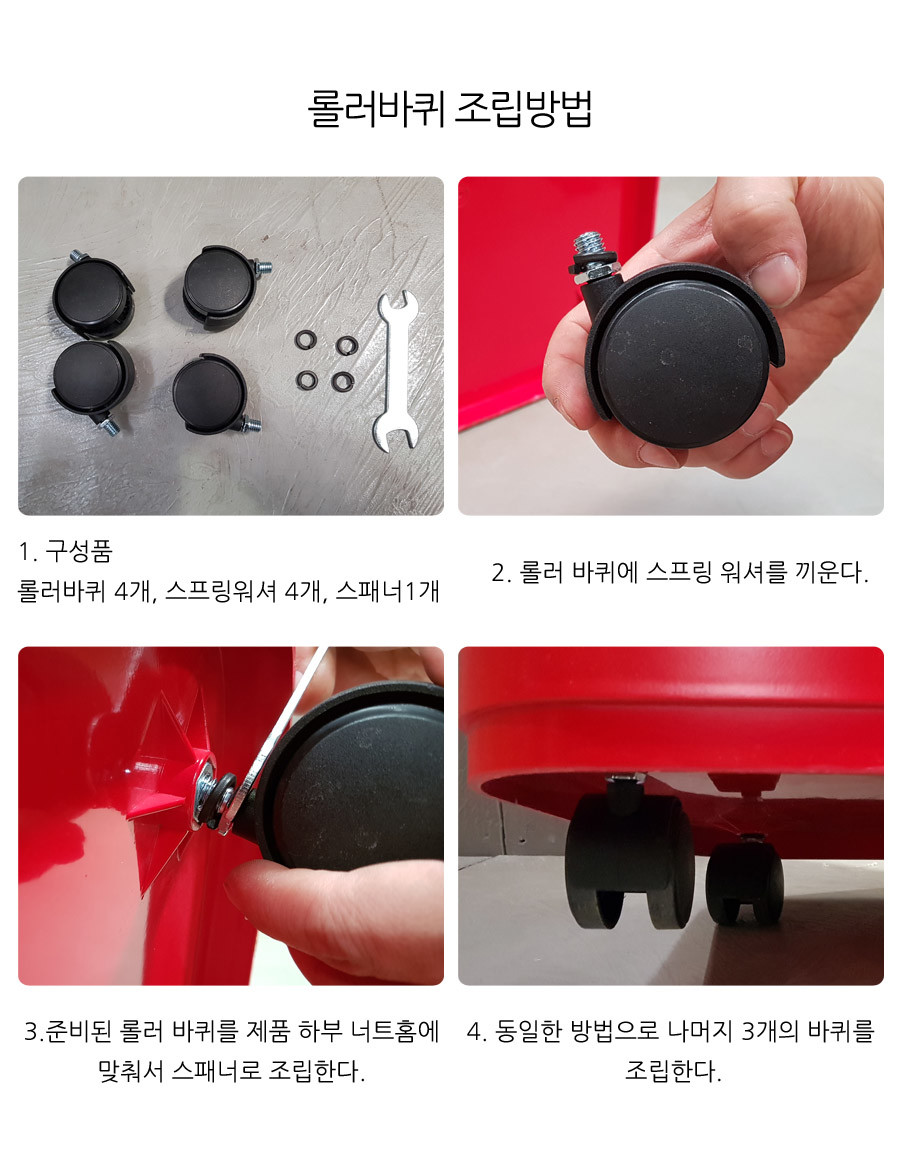 롤러바퀴 조립방법

1. 구성품
롤러바퀴 4개, 스프링워셔 4개, 스패너1개

2. 롤러 바퀴에 스프링 워셔를 끼운다.

3.준비된 롤러 바퀴를 제품 하부 너트홈에 맞춰서 스패너로 조립한다.

4. 동일한 방법으로 나머지 3개의 바퀴를 조립한다.