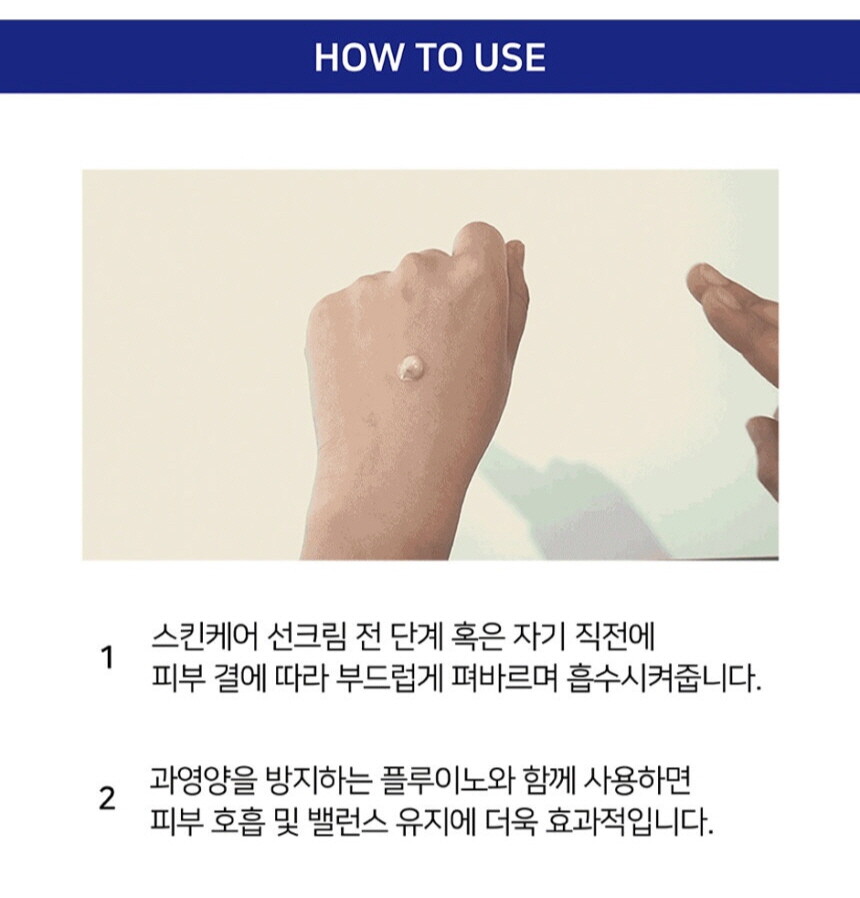 HOW TO USE

1 스킨케어 선크림 전 단계 혹은 자기 직전에 피부 결에 따라 부드럽게 펴바르며 흡수시켜줍니다.

2 과영양을 방지하는 플루이노와 함께 사용하면 피부 호흡 및 밸런스 유지에 더욱 효과적입니다.