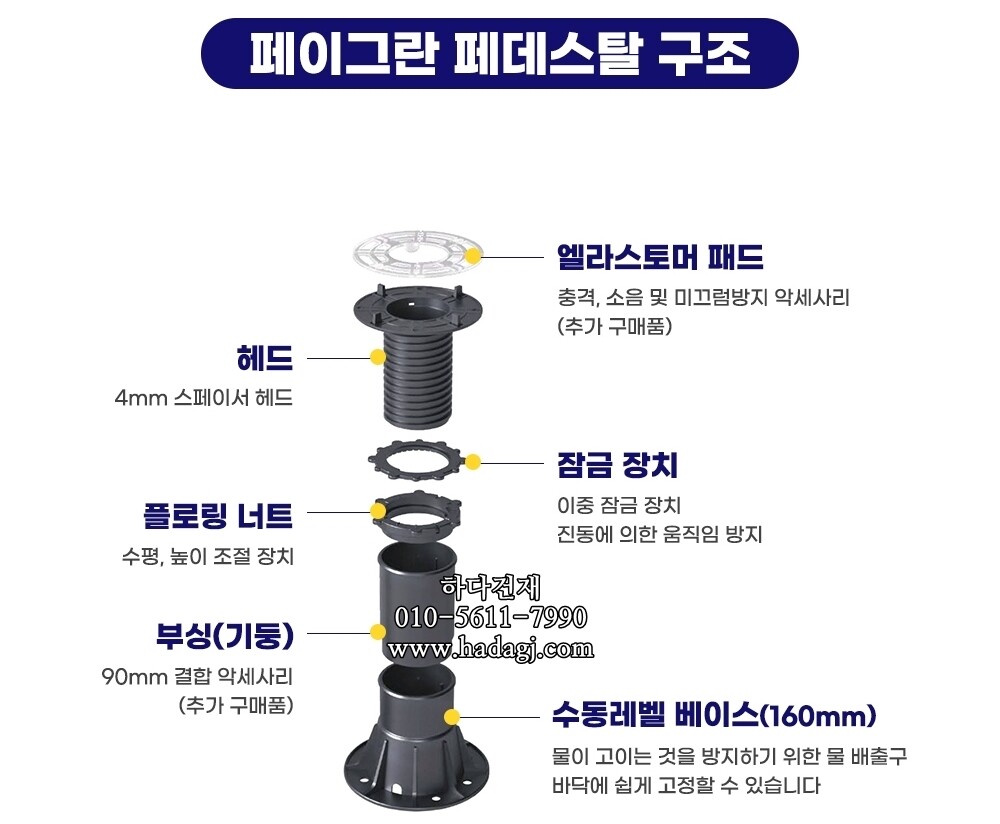 페이그란 페데스탈 구조

엘라스토머 패드
충격, 소음 및 미끄럼방지 악세사리
(추가 구매품)

헤드
4mm 스페이서 헤드

잠금 장치
이중 잠금 장치
진동에 의한 움직임 방지

플로링 너트
수평, 높이 조절 장치

하다건재
010-5611-7990
www.hadagj.com

부싱(기둥)
90mm 결합 악세사리
(추가 구매품)

수동레벨 베이스(160mm)
물이 고이는 것을 방지하기 위한 물 배출구
바닥에 쉽게 고정할 수 있습니다