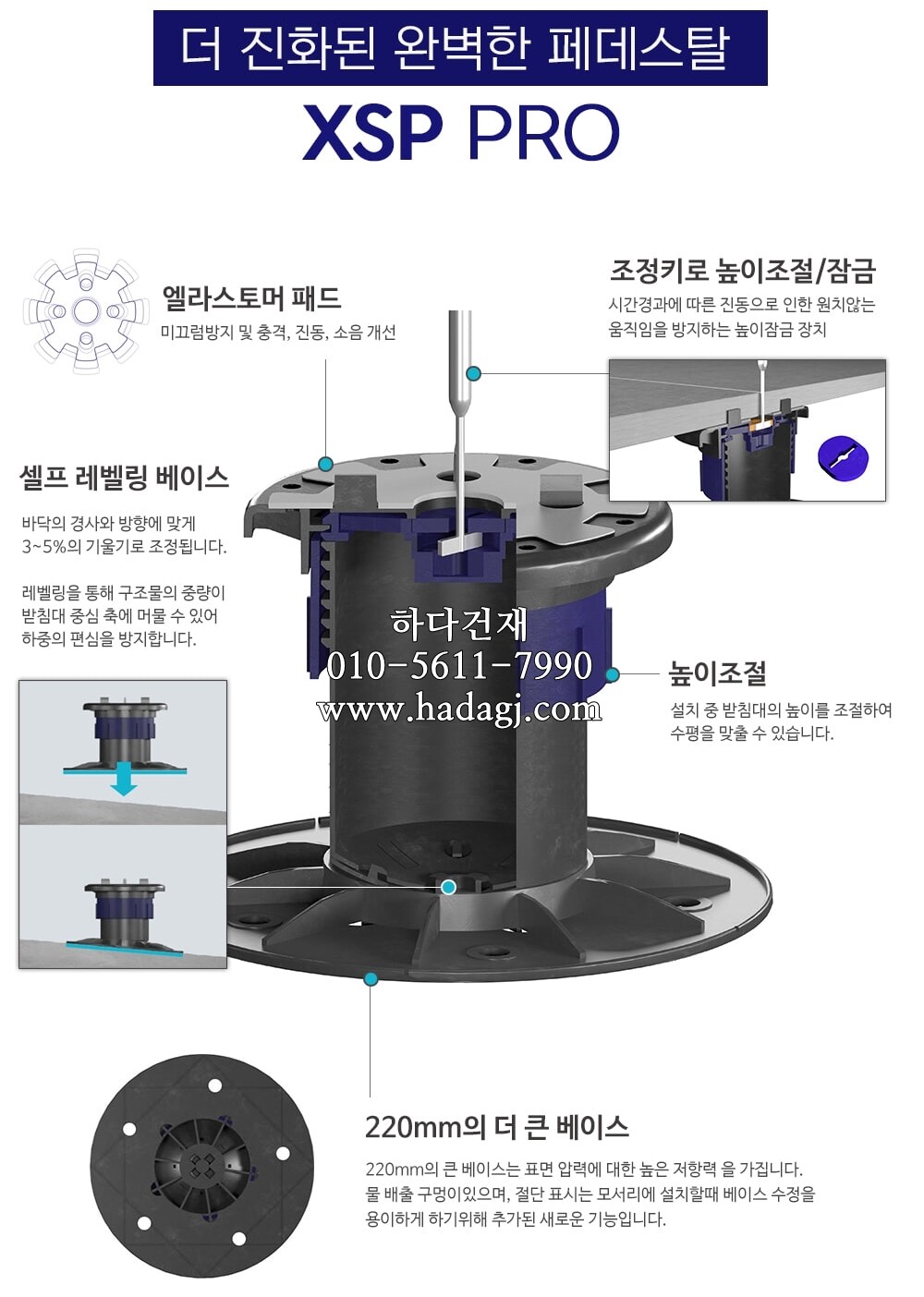 더 진화된 완벽한 페데스탈

XSP PRO

엘라스토머 패드
미끄럼방지 및 충격, 진동, 소음 개선

조정키로 높이조절/잠금
시간경과에 따른 진동으로 인한 원치않는 움직임을 방지하는 높이잠금 장치

셀프 레벨링 베이스
바닥의 경사와 방향에 맞게 3~5%의 기울기로 조정됩니다.

레벨링을 통해 구조물의 중량이 받침대 중심 축에 머물 수 있어 하중의 편심을 방지합니다.

하다건재
010-5611-7990
www.hadagj.com

높이조절
설치 중 받침대의 높이를 조절하여 수평을 맞출 수 있습니다.

220mm의 더 큰 베이스
220mm의 큰 베이스는 표면 압력에 대한 높은 저항력 을 가집니다. 물 배출 구멍이있으며, 절단 표시는 모서리에 설치할때 베이스 수정을 용이하게 하기위해 추가된 새로운 기능입니다.