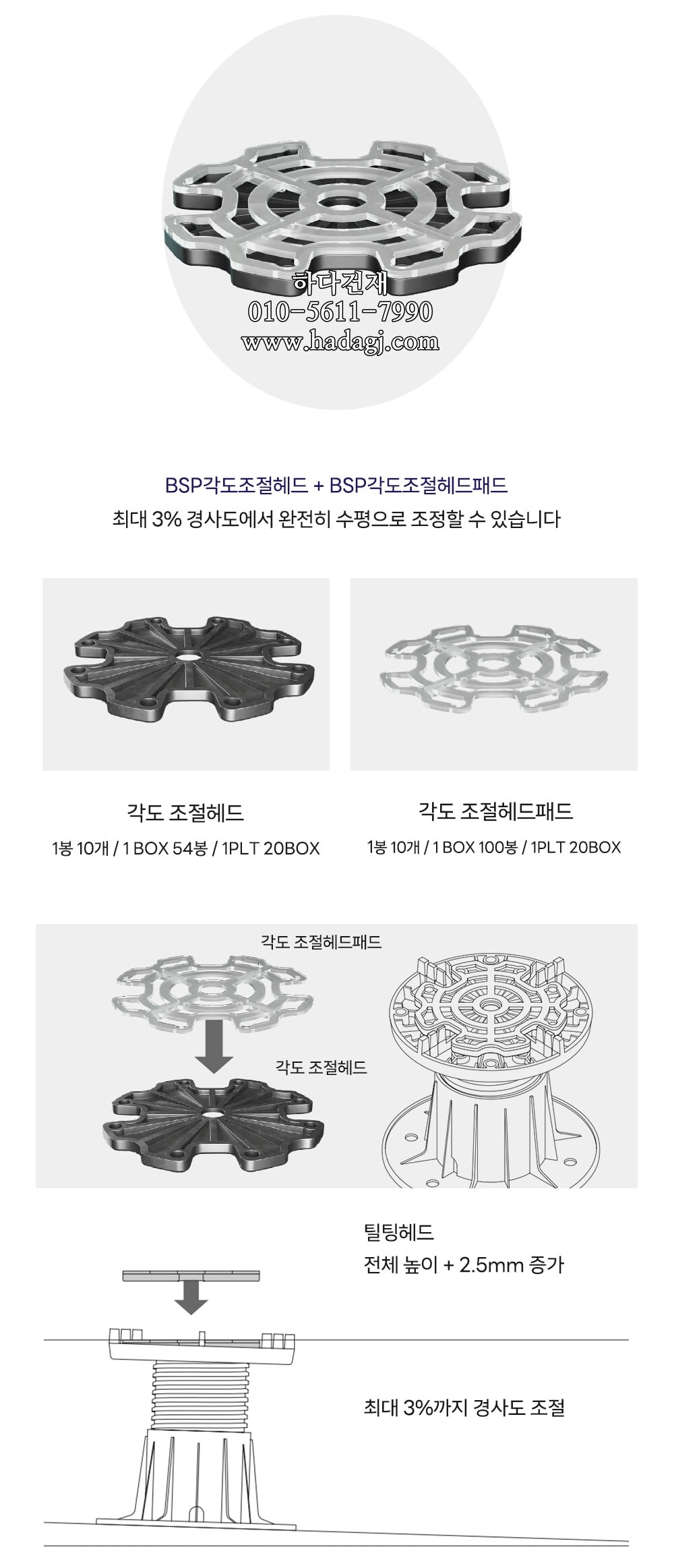 하다건재
010-5611-7990
www.hadagj.com

BSP각도조절헤드 + BSP각도조절헤드패드
최대 3% 경사도에서 완전히 수평으로 조정할 수 있습니다

각도 조절헤드
1봉 10개 / 1 BOX 54봉 / 1PLT 20BOX

각도 조절헤드패드
1봉 10개 / 1 BOX 100봉 / 1PLT 20BOX

각도 조절헤드패드

각도 조절헤드

틸팅헤드
전체 높이 + 2.5mm 증가

최대 3%까지 경사도 조절