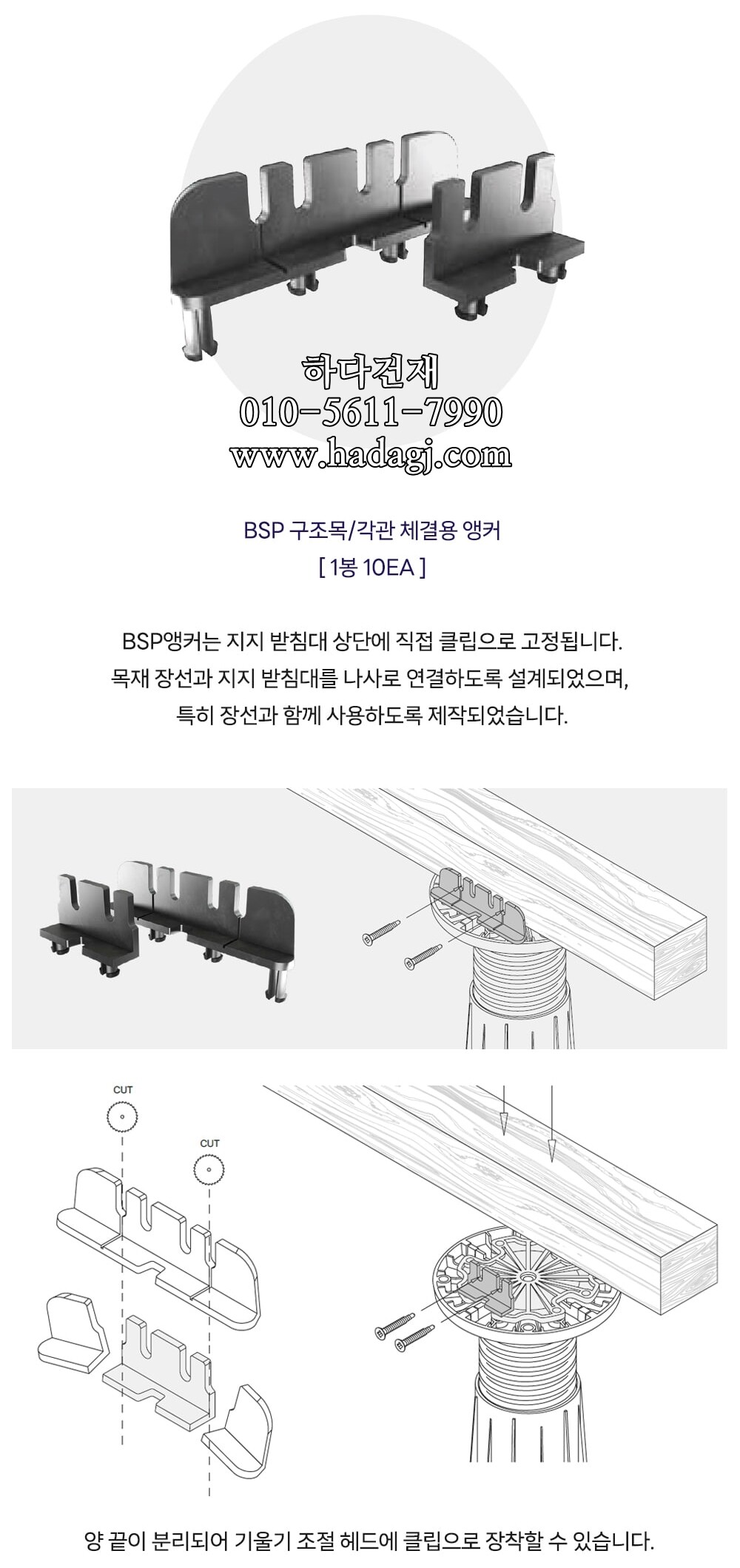 하다건재
010-5611-7990
www.hadagj.com

BSP 구조목/각관 체결용 앵커
[ 1봉 10EA ]

BSP앵커는 지지 받침대 상단에 직접 클립으로 고정됩니다.
목재 장선과 지지 받침대를 나사로 연결하도록 설계되었으며,
특히 장선과 함께 사용하도록 제작되었습니다.

CUT

CUT

양 끝이 분리되어 기울기 조절 헤드에 클립으로 장착할 수 있습니다.