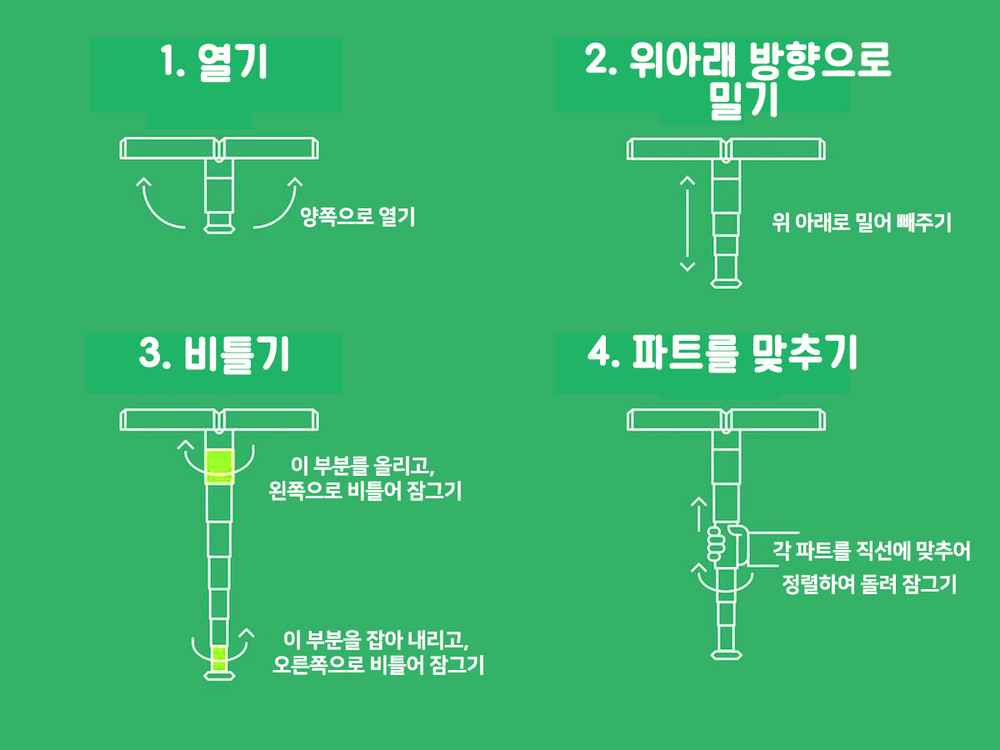 1. 열기

양쪽으로 열기

2. 위아래 방향으로 밀기

위 아래로 밀어 빼주기

3. 비틀기

이 부분를 올리고, 왼쪽으로 비틀어 잠그기

이 부분을 잡아 내리고, 오른쪽으로 비틀어 잠그기

4. 파트를 맞추기

각 파트를 직선에 맞추어 정렬하여 돌려 잠그기