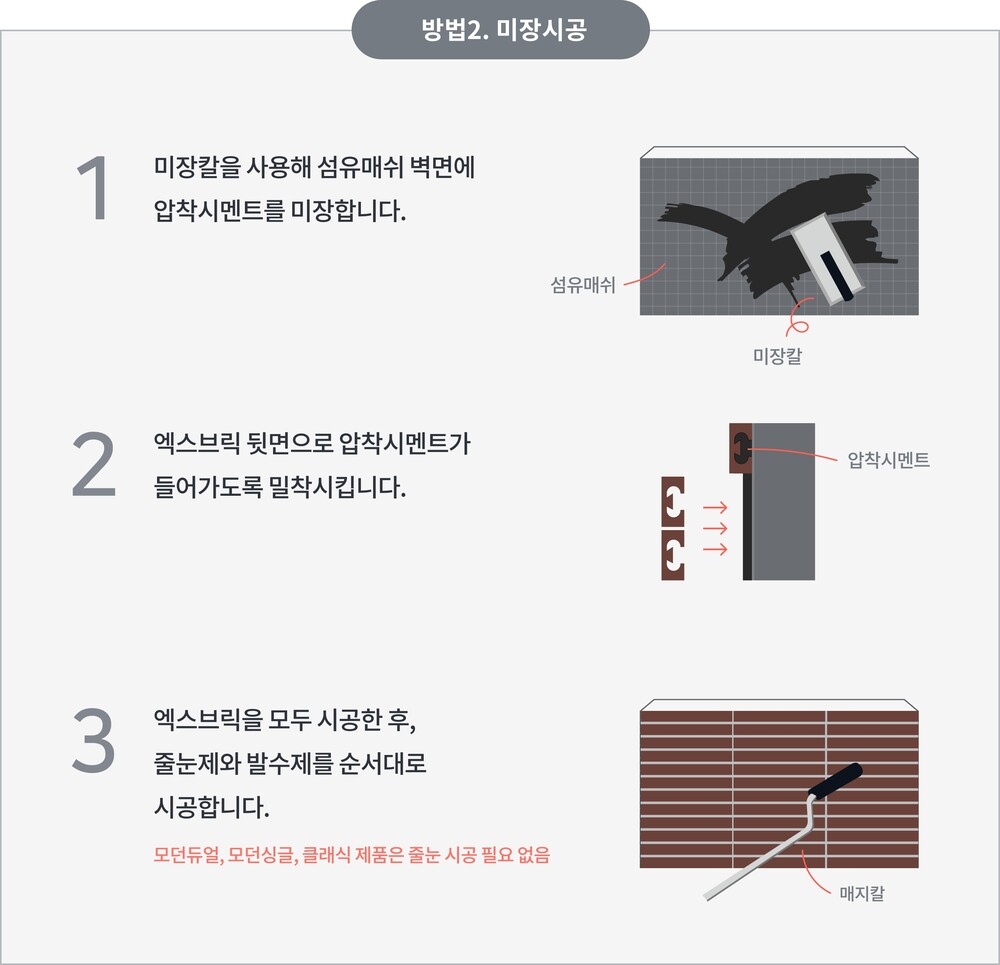 방법2. 미장시공

1
미장칼을 사용해 섬유매쉬 벽면에 압착시멘트를 미장합니다.

섬유매쉬
미장칼

2
엑스브릭 뒷면으로 압착시멘트가 들어가도록 밀착시킵니다.

압착시멘트

3
엑스브릭을 모두 시공한 후, 줄눈제와 발수제를 순서대로 시공합니다.

모던듀얼, 모던싱글, 클래식 제품은 줄눈 시공 필요 없음

매지칼