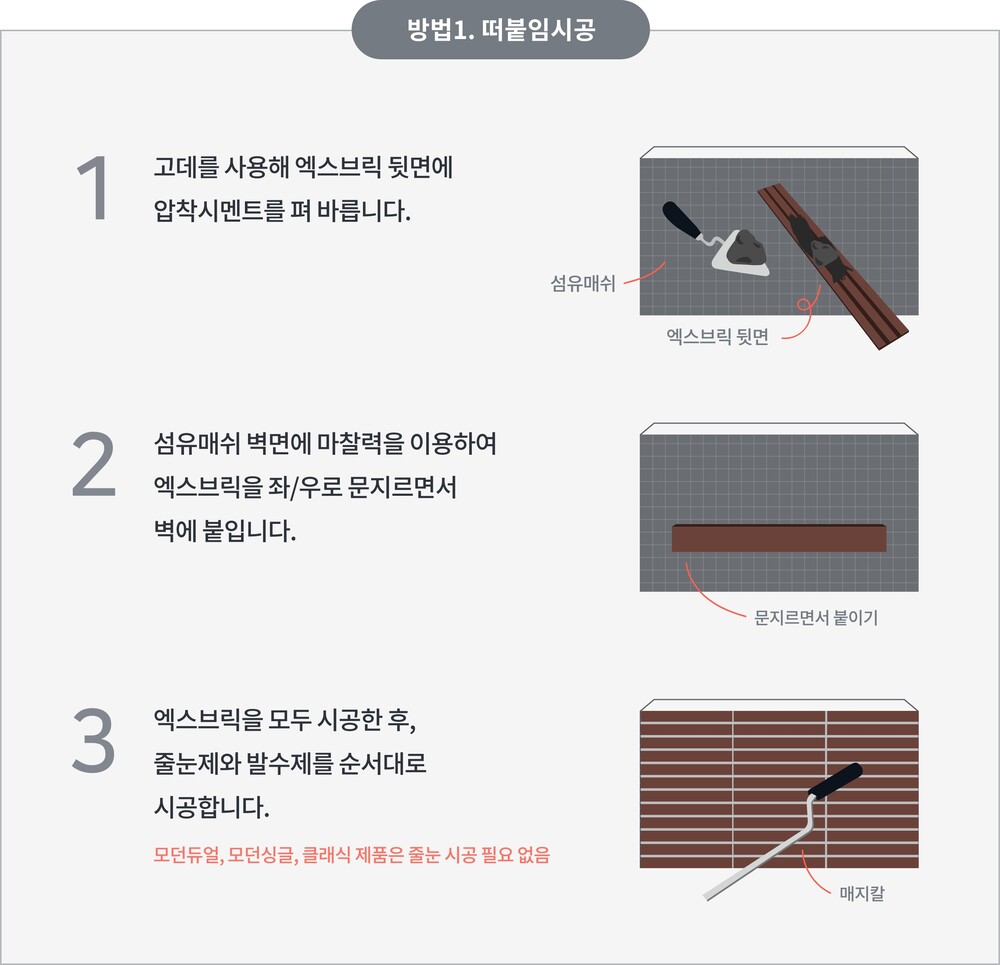 방법1. 떠붙임시공

1

고데를 사용해 엑스브릭 뒷면에 압착시멘트를 펴 바릅니다.

섬유매쉬

엑스브릭 뒷면

2

섬유매쉬 벽면에 마찰력을 이용하여 엑스브릭을 좌/우로 문지르면서 벽에 붙입니다.

문지르면서 붙이기

3

엑스브릭을 모두 시공한 후, 줄눈제와 발수제를 순서대로 시공합니다.

모던듀얼, 모던싱글, 클래식 제품은 줄눈 시공 필요 없음

매지칼