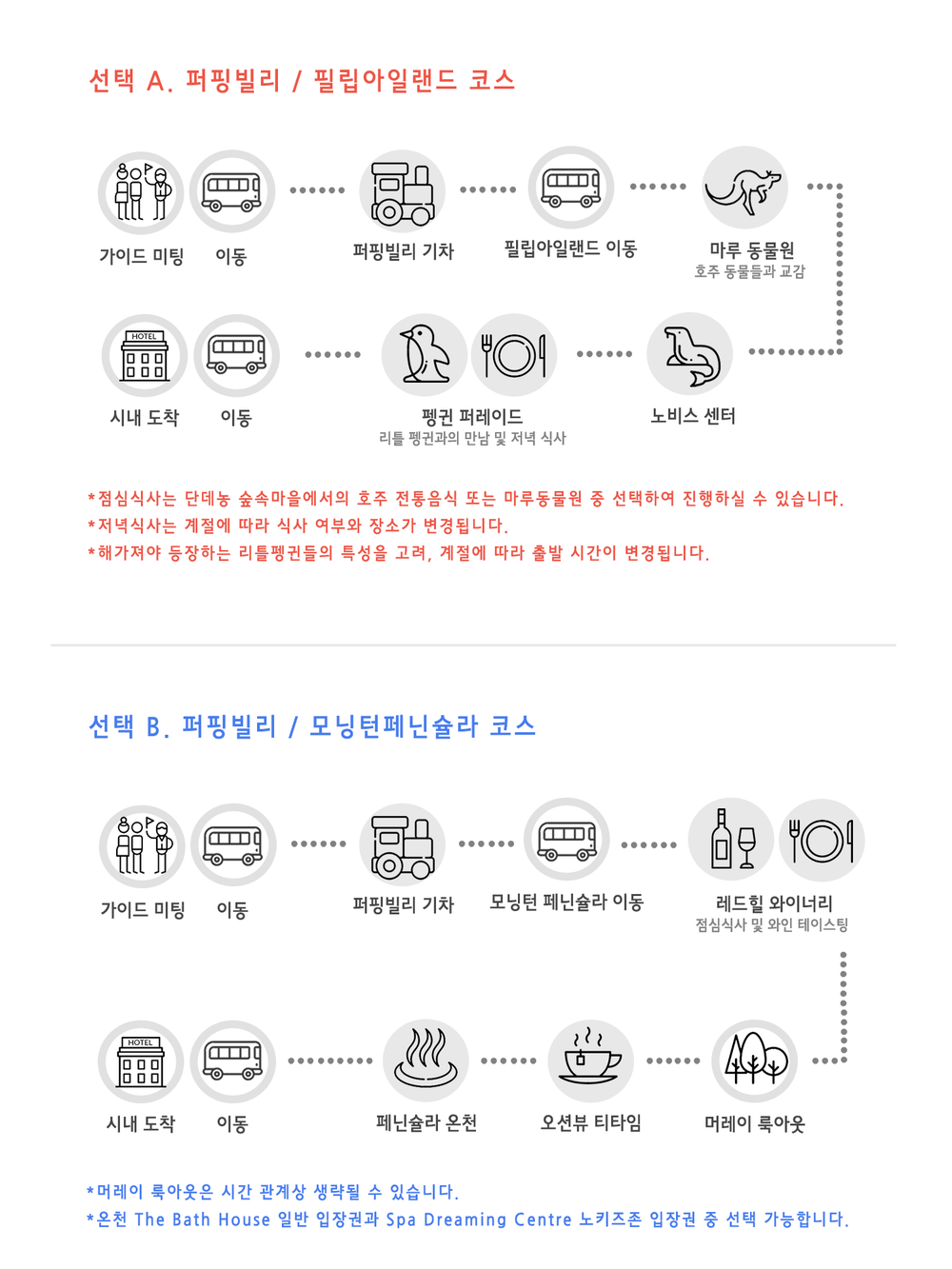 선택 A. 퍼핑빌리 / 필립아일랜드 코스

가이드 미팅 이동 퍼핑빌리 기차 필립아일랜드 이동 마루 동물원 호주 동물들과 교감

HOTEL

시내 도착 이동 펭귄 퍼레이드 리틀 펭귄과의 만남 및 저녁 식사 노비스 센터

*점심식사는 단데농 숲속마을에서의 호주 전통음식 또는 마루동물원 중 선택하여 진행하실 수 있습니다.
*저녁식사는 계절에 따라 식사 여부와 장소가 변경됩니다.
*해가져야 등장하는 리틀펭귄들의 특성을 고려, 계절에 따라 출발 시간이 변경됩니다.

선택 B. 퍼핑빌리 / 모닝턴페닌슐라 코스

가이드 미팅 이동 퍼핑빌리 기차 모닝턴 페닌슐라 이동 레드힐 와이너리 점심식사 및 와인 테이스팅

HOTEL

시내 도착 이동 페닌슐라 온천 오션뷰 티타임 머레이 룩아웃

*머레이 룩아웃은 시간 관계상 생략될 수 있습니다.
*온천 The Bath House 일반 입장권과 Spa Dreaming Centre 노키즈존 입장권 중 선택 가능합니다.