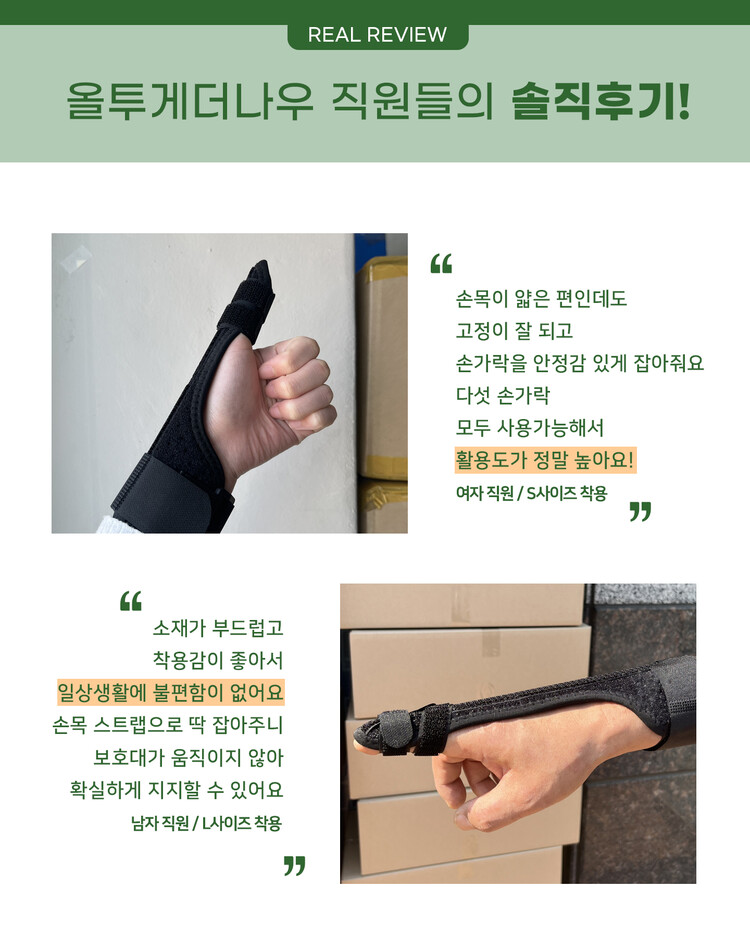 REAL REVIEW

올투게더나우 직원들의 솔직후기!

“

손목이 얇은 편인데도
고정이 잘 되고
손가락을 안정감 있게 잡아줘요
다섯 손가락
모두 사용가능해서
활용도가 정말 높아요!

여자 직원 / S사이즈 착용

”

“

소재가 부드럽고
착용감이 좋아서
일상생활에 불편함이 없어요
손목 스트랩으로 딱 잡아주니
보호대가 움직이지 않아
확실하게 지지할 수 있어요

남자 직원 / L사이즈 착용

”