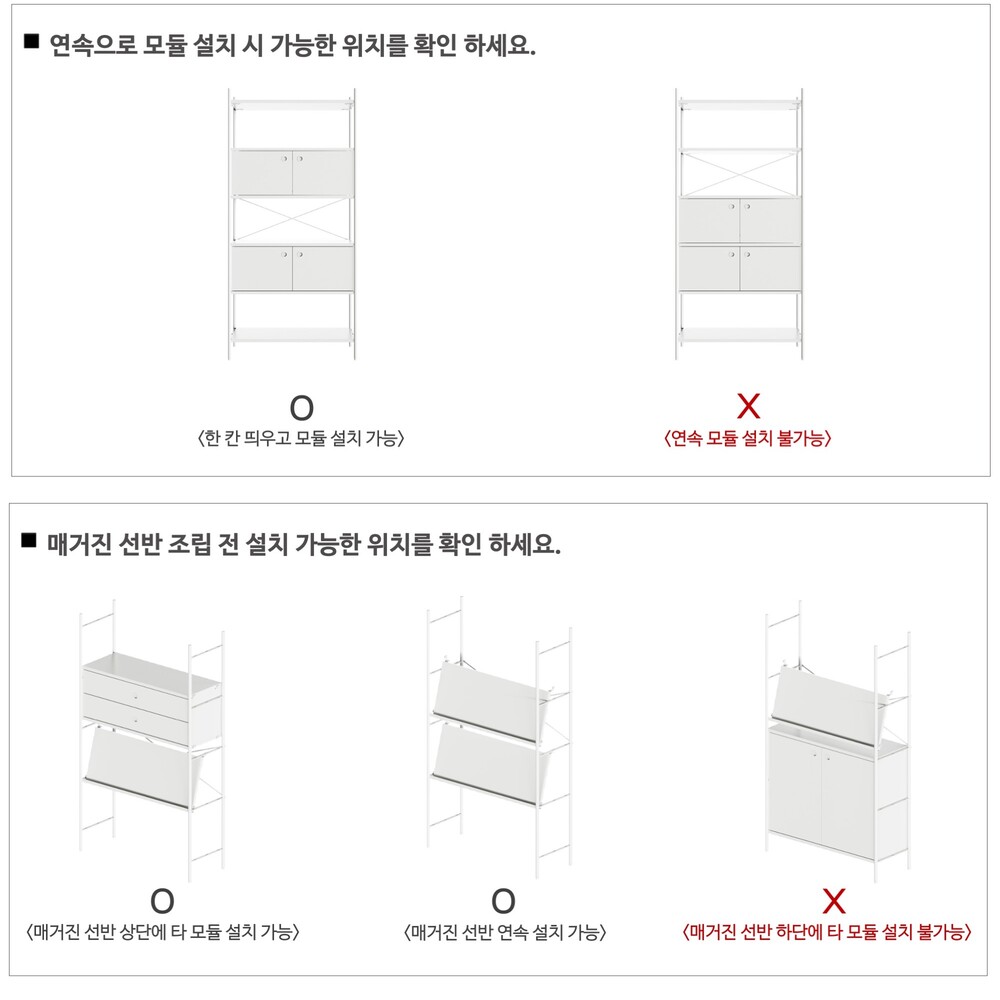 ■ 연속으로 모듈 설치 시 가능한 위치를 확인 하세요.

O
〈한 칸 띄우고 모듈 설치 가능〉

X
〈연속 모듈 설치 불가능〉

■ 매거진 선반 조립 전 설치 가능한 위치를 확인 하세요.

O
〈매거진 선반 상단에 타 모듈 설치 가능〉

O
〈매거진 선반 연속 설치 가능〉

X
〈매거진 선반 하단에 타 모듈 설치 불가능〉