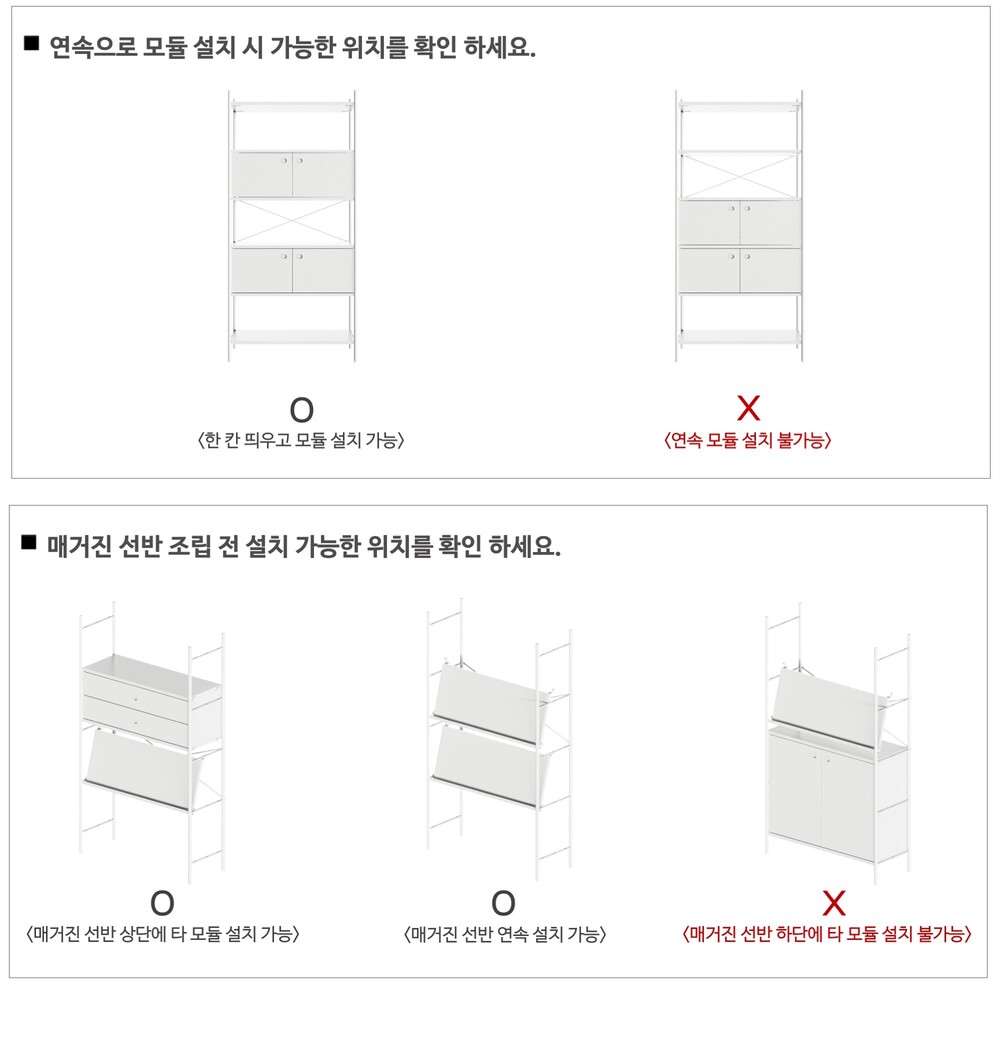 ■ 연속으로 모듈 설치 시 가능한 위치를 확인 하세요.

O
〈한 칸 띄우고 모듈 설치 가능〉

X
〈연속 모듈 설치 불가능〉

■ 매거진 선반 조립 전 설치 가능한 위치를 확인 하세요.

O
〈매거진 선반 상단에 타 모듈 설치 가능〉

O
〈매거진 선반 연속 설치 가능〉

X
〈매거진 선반 하단에 타 모듈 설치 불가능〉