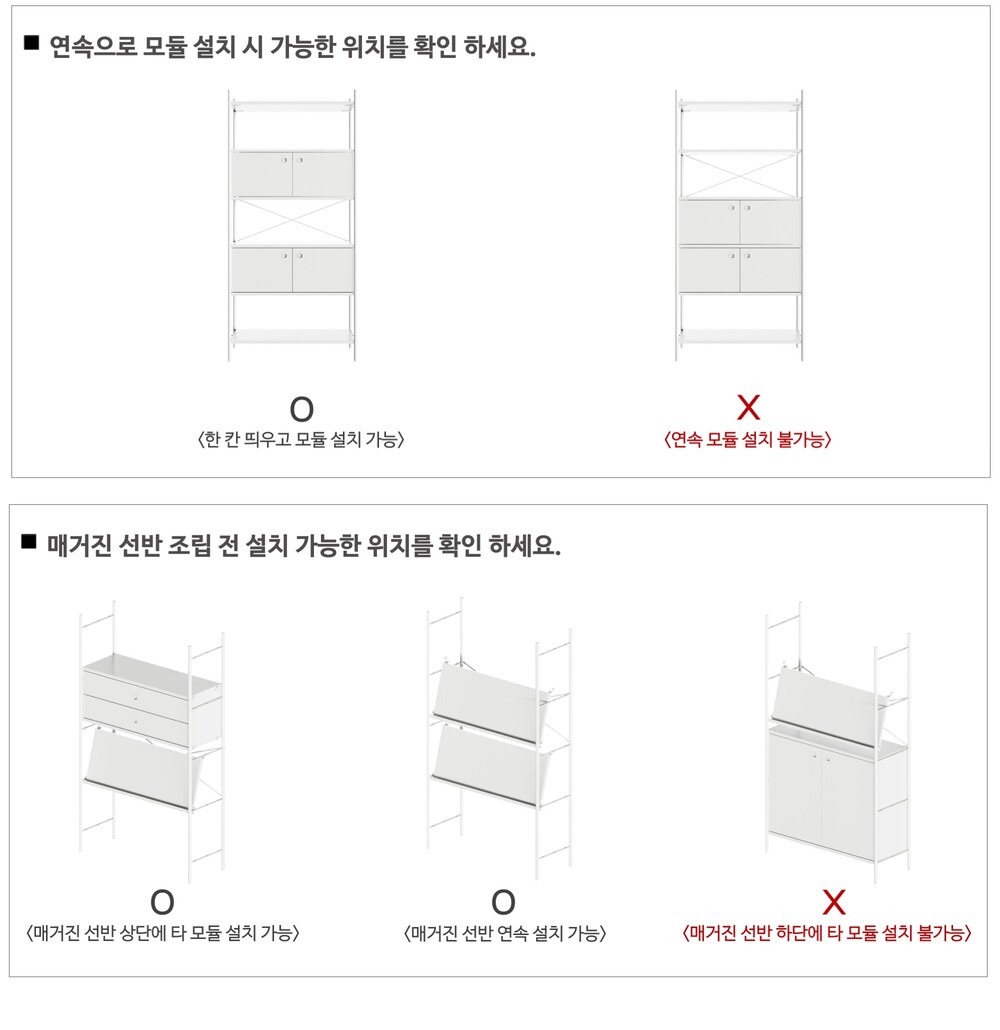 ■ 연속으로 모듈 설치 시 가능한 위치를 확인 하세요.

O
〈한 칸 띄우고 모듈 설치 가능〉

X
〈연속 모듈 설치 불가능〉

■ 매거진 선반 조립 전 설치 가능한 위치를 확인 하세요.

O
〈매거진 선반 상단에 타 모듈 설치 가능〉

O
〈매거진 선반 연속 설치 가능〉

X
〈매거진 선반 하단에 타 모듈 설치 불가능〉