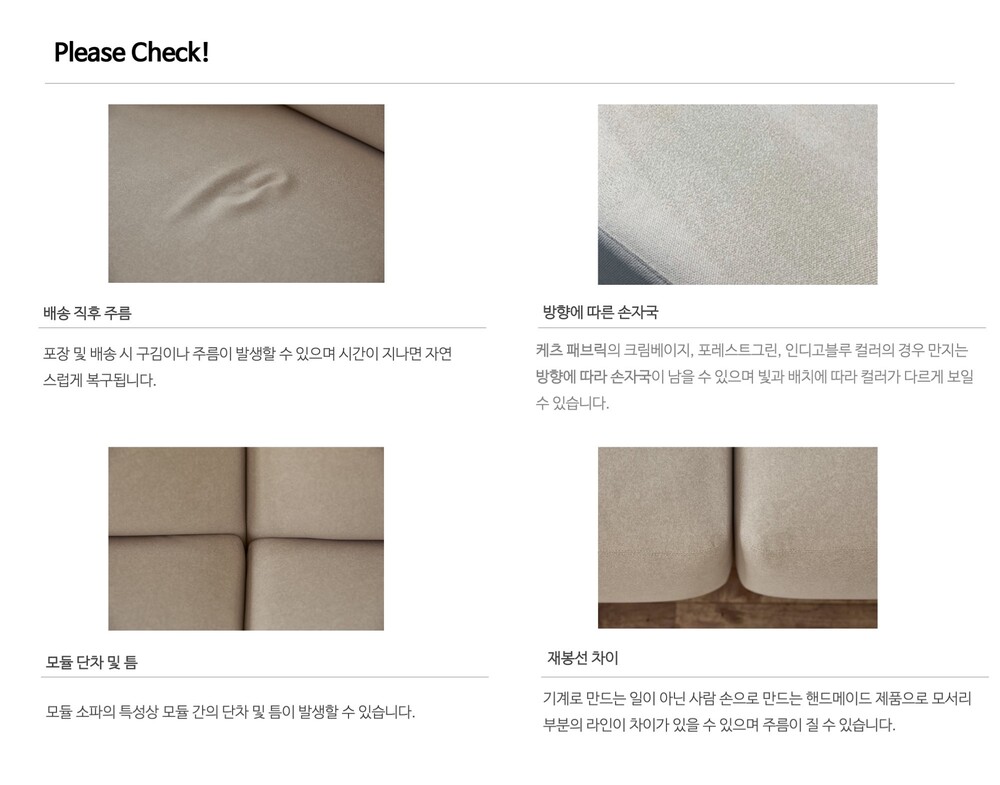 Please Check!

배송 직후 주름

포장 및 배송 시 구김이나 주름이 발생할 수 있으며 시간이 지나면 자연스럽게 복구됩니다.

방향에 따른 손자국

케츠 패브릭의 크림베이지, 포레스트그린, 인디고블루 컬러의 경우 만지는 방향에 따라 손자국이 남을 수 있으며 빛과 배치에 따라 컬러가 다르게 보일 수 있습니다.

모듈 단차 및 틈

모듈 소파의 특성상 모듈 간의 단차 및 틈이 발생할 수 있습니다.

재봉선 차이

기계로 만드는 일이 아닌 사람 손으로 만드는 핸드메이드 제품으로 모서리 부분의 라인이 차이가 있을 수 있으며 주름이 질 수 있습니다.