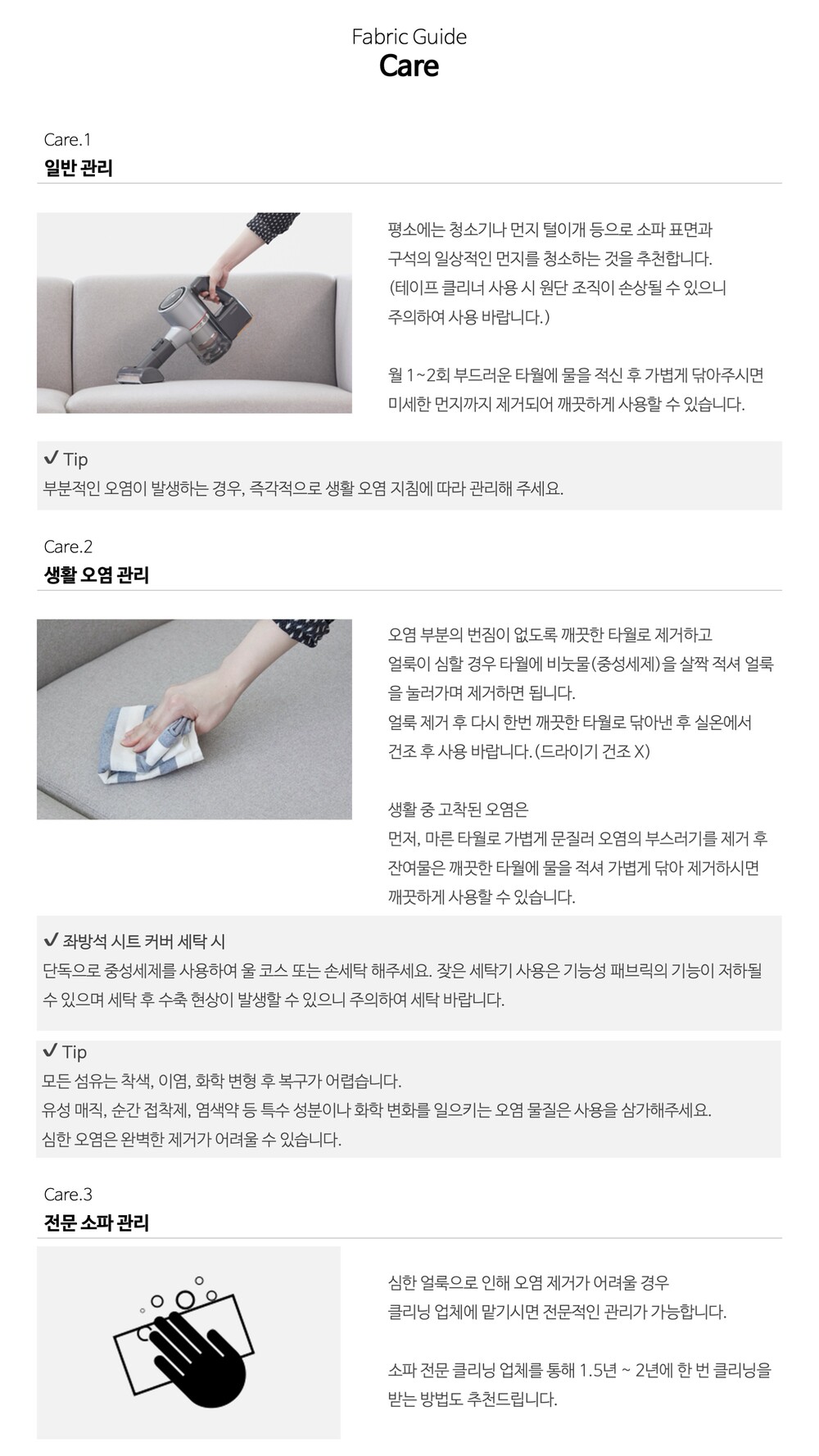 Fabric Guide
Care

Care.1
일반 관리

평소에는 청소기나 먼지 털이개 등으로 소파 표면과 구석의 일상적인 먼지를 청소하는 것을 추천합니다. (테이프 클리너 사용 시 원단 조직이 손상될 수 있으니 주의하여 사용 바랍니다.)

월 1~2회 부드러운 타월에 물을 적신 후 가볍게 닦아주시면 미세한 먼지까지 제거되어 깨끗하게 사용할 수 있습니다.

✔ Tip
부분적인 오염이 발생하는 경우, 즉각적으로 생활 오염 지침에 따라 관리해 주세요.

Care.2
생활 오염 관리

오염 부분의 번짐이 없도록 깨끗한 타월로 제거하고 얼룩이 심할 경우 타월에 비눗물(중성세제)을 살짝 적셔 얼룩을 눌러가며 제거하면 됩니다.
얼룩 제거 후 다시 한번 깨끗한 타월로 닦아낸 후 실온에서 건조 후 사용 바랍니다. (드라이기 건조 X)

생활 중 고착된 오염은
먼저, 마른 타월로 가볍게 문질러 오염의 부스러기를 제거 후 잔여물은 깨끗한 타월에 물을 적셔 가볍게 닦아 제거하시면 깨끗하게 사용할 수 있습니다.

✔ 좌방석 시트 커버 세탁 시
단독으로 중성세제를 사용하여 울 코스 또는 손세탁 해주세요. 잦은 세탁기 사용은 기능성 패브릭의 기능이 저하될 수 있으며 세탁 후 수축 현상이 발생할 수 있으니 주의하여 세탁 바랍니다.

✔ Tip
모든 섬유는 착색, 이염, 화학 변형 후 복구가 어렵습니다.
유성 매직, 순간 접착제, 염색약 등 특수 성분이나 화학 변화를 일으키는 오염 물질은 사용을 삼가해주세요.
심한 오염은 완벽한 제거가 어려울 수 있습니다.

Care.3
전문 소파 관리

심한 얼룩으로 인해 오염 제거가 어려울 경우 클리닝 업체에 맡기시면 전문적인 관리가 가능합니다.

소파 전문 클리닝 업체를 통해 1.5년 ~ 2년에 한 번 클리닝을 받는 방법도 추천드립니다.