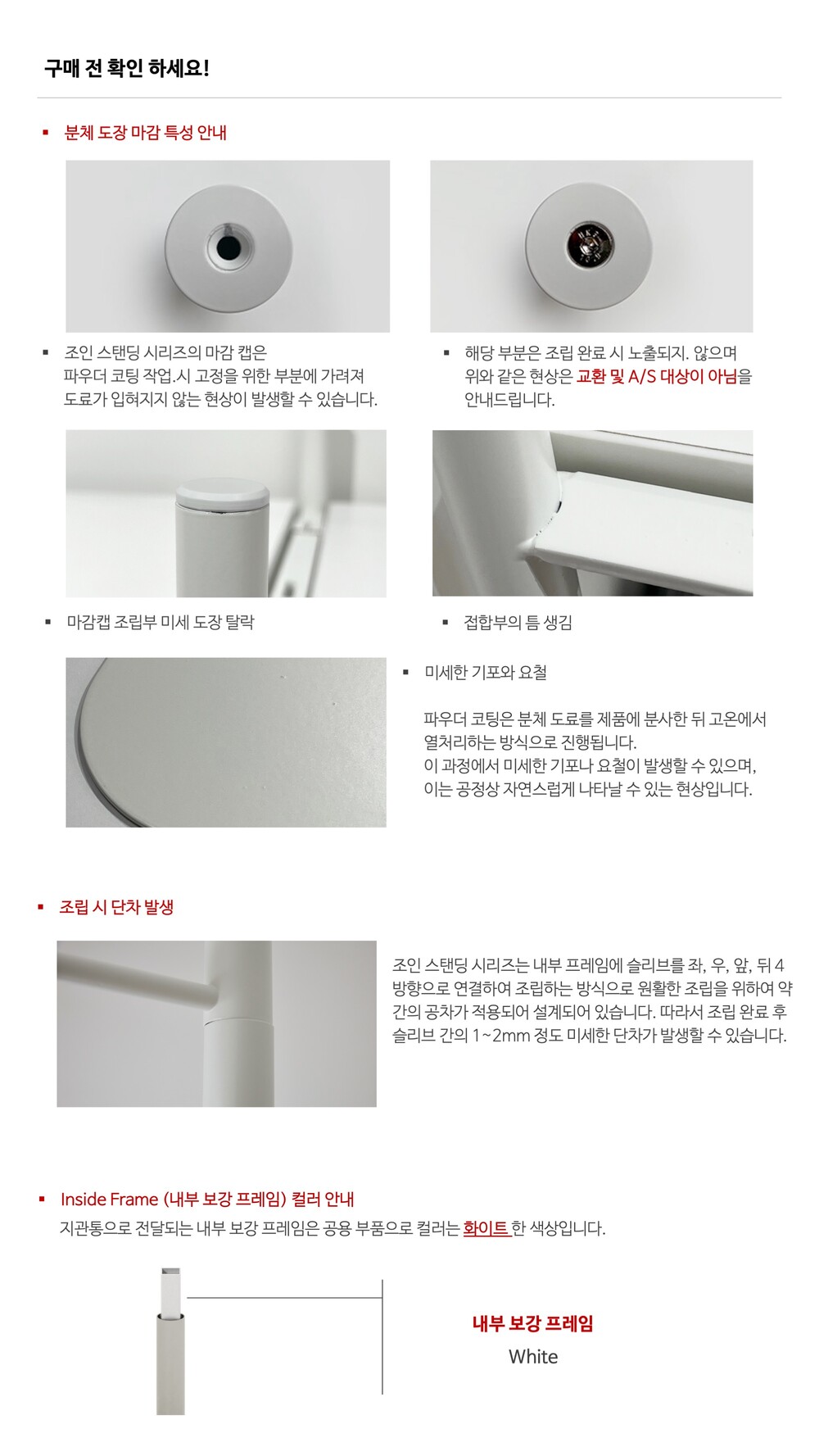 구매 전 확인 하세요!

▪ 분체 도장 마감 특성 안내

▪ 조인 스탠딩 시리즈의 마감 캡은 파우더 코팅 작업.시 고정을 위한 부분에 가려져 도료가 입혀지지 않는 현상이 발생할 수 있습니다.

▪ 해당 부분은 조립 완료 시 노출되지. 않으며 위와 같은 현상은 교환 및 A/S 대상이 아님을 안내드립니다.

▪ 마감캡 조립부 미세 도장 탈락

▪ 접합부의 틈 생김

▪ 미세한 기포와 요철

파우더 코팅은 분체 도료를 제품에 분사한 뒤 고온에서 열처리하는 방식으로 진행됩니다.
이 과정에서 미세한 기포나 요철이 발생할 수 있으며, 이는 공정상 자연스럽게 나타날 수 있는 현상입니다.

▪ 조립 시 단차 발생

조인 스탠딩 시리즈는 내부 프레임에 슬리브를 좌, 우, 앞, 뒤 4 방향으로 연결하여 조립하는 방식으로 원활한 조립을 위하여 약간의 공차가 적용되어 설계되어 있습니다. 따라서 조립 완료 후 슬리브 간의 1~2mm 정도 미세한 단차가 발생할 수 있습니다.

▪ Inside Frame (내부 보강 프레임) 컬러 안내
지관통으로 전달되는 내부 보강 프레임은 공용 부품으로 컬러는 화이트 한 색상입니다.

내부 보강 프레임
White