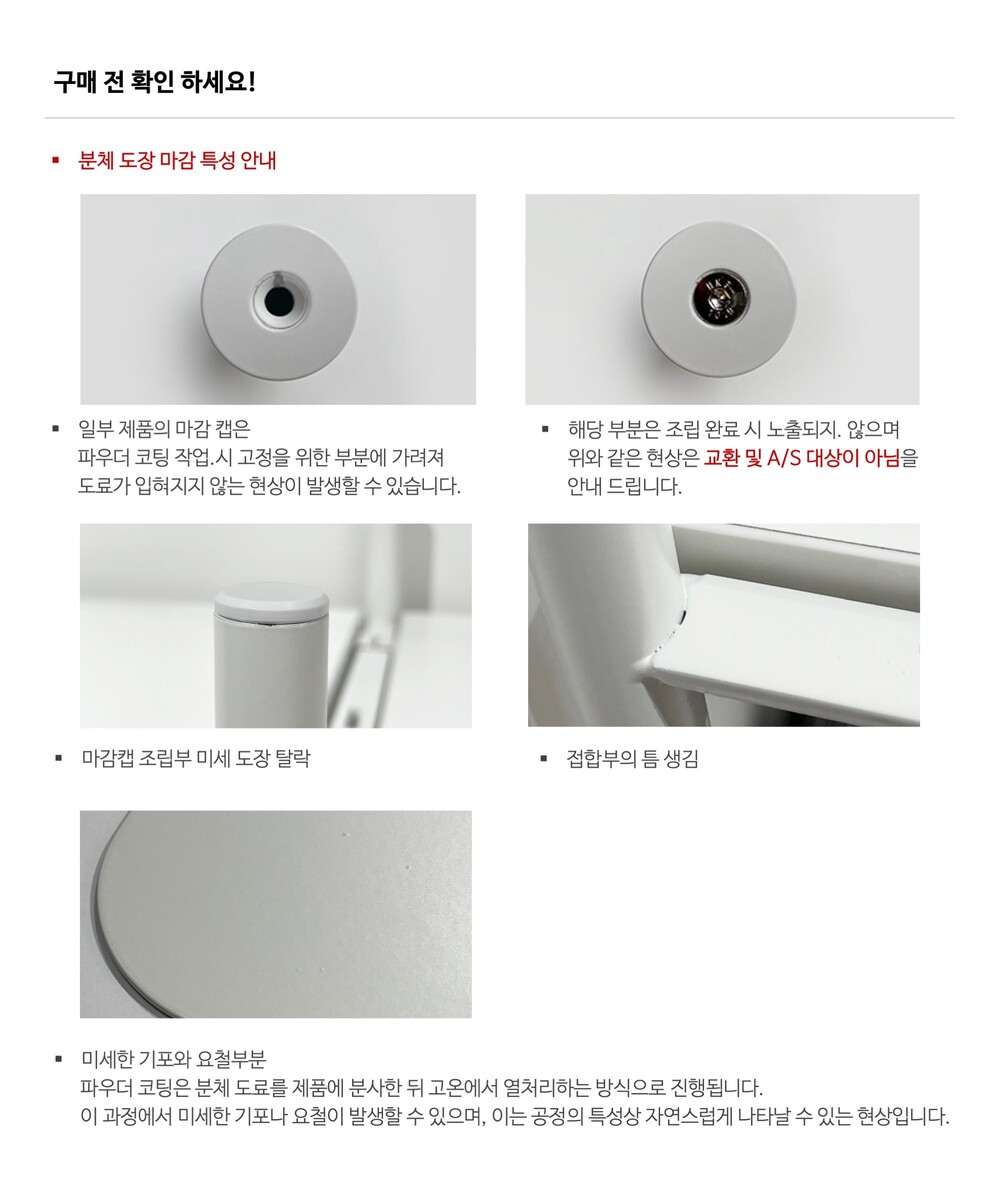 구매 전 확인 하세요!

▪ 분체 도장 마감 특성 안내

▪ 일부 제품의 마감 캡은 파우더 코팅 작업.시 고정을 위한 부분에 가려져 도료가 입혀지지 않는 현상이 발생할 수 있습니다.

▪ 해당 부분은 조립 완료 시 노출되지. 않으며 위와 같은 현상은 교환 및 A/S 대상이 아님을 안내 드립니다.

▪ 마감캡 조립부 미세 도장 탈락

▪ 접합부의 틈 생김

▪ 미세한 기포와 요철부분
파우더 코팅은 분체 도료를 제품에 분사한 뒤 고온에서 열처리하는 방식으로 진행됩니다.
이 과정에서 미세한 기포나 요철이 발생할 수 있으며, 이는 공정의 특성상 자연스럽게 나타날 수 있는 현상입니다.