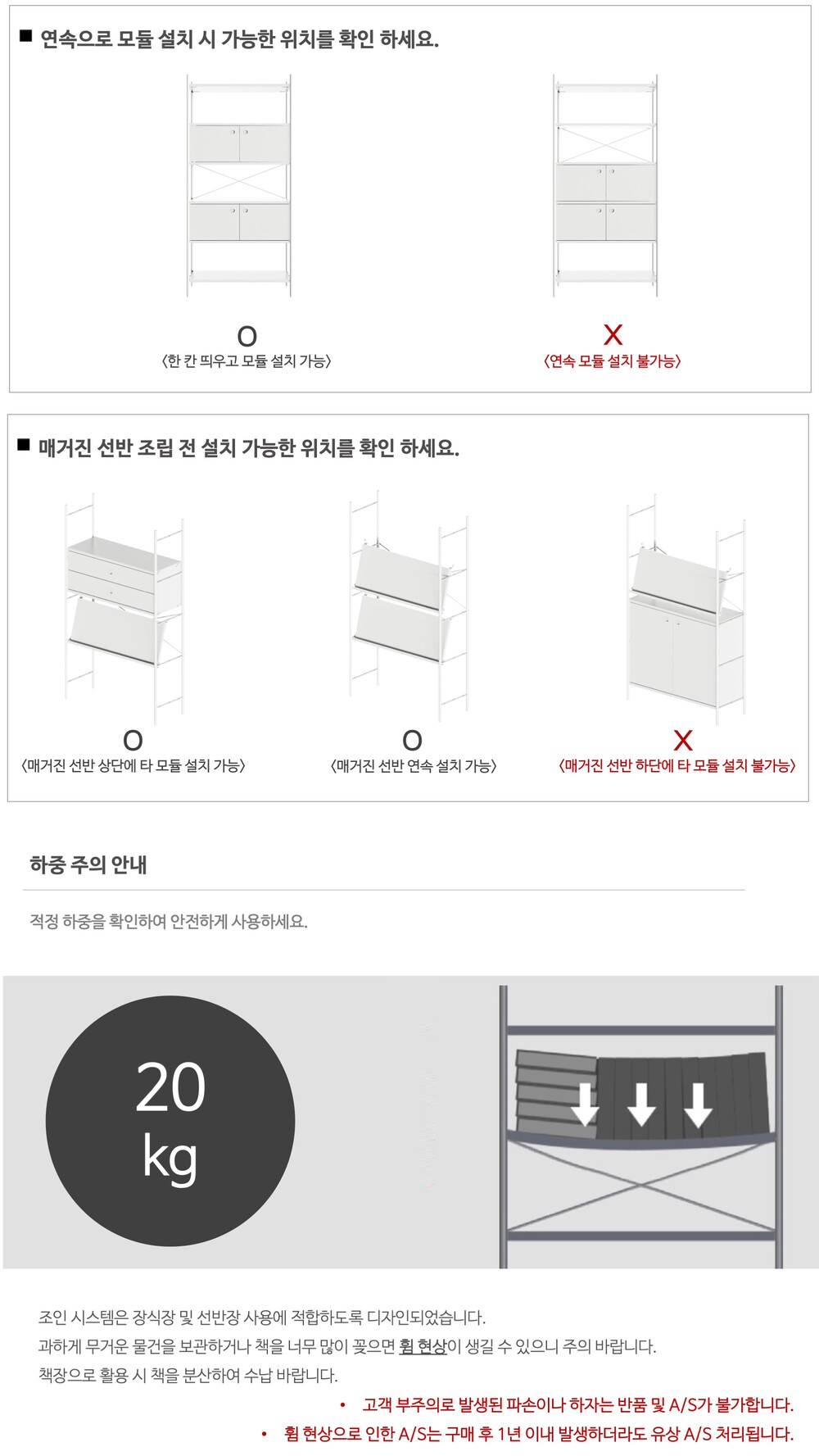 ■ 연속으로 모듈 설치 시 가능한 위치를 확인 하세요.

O
〈한 칸 띄우고 모듈 설치 가능〉

X
〈연속 모듈 설치 불가능〉

■ 매거진 선반 조립 전 설치 가능한 위치를 확인 하세요.

O
〈매거진 선반 상단에 타 모듈 설치 가능〉

O
〈매거진 선반 연속 설치 가능〉

X
〈매거진 선반 하단에 타 모듈 설치 불가능〉

하중 주의 안내

적정 하중을 확인하여 안전하게 사용하세요.

20 kg

조인 시스템은 장식장 및 선반장 사용에 적합하도록 디자인되었습니다.
과하게 무거운 물건을 보관하거나 책을 너무 많이 꽂으면 휨 현상이 생길 수 있으니 주의 바랍니다.
책장으로 활용 시 책을 분산하여 수납 바랍니다.

• 고객 부주의로 발생된 파손이나 하자는 반품 및 A/S가 불가합니다.
• 휨 현상으로 인한 A/S는 구매 후 1년 이내 발생하더라도 유상 A/S 처리됩니다.