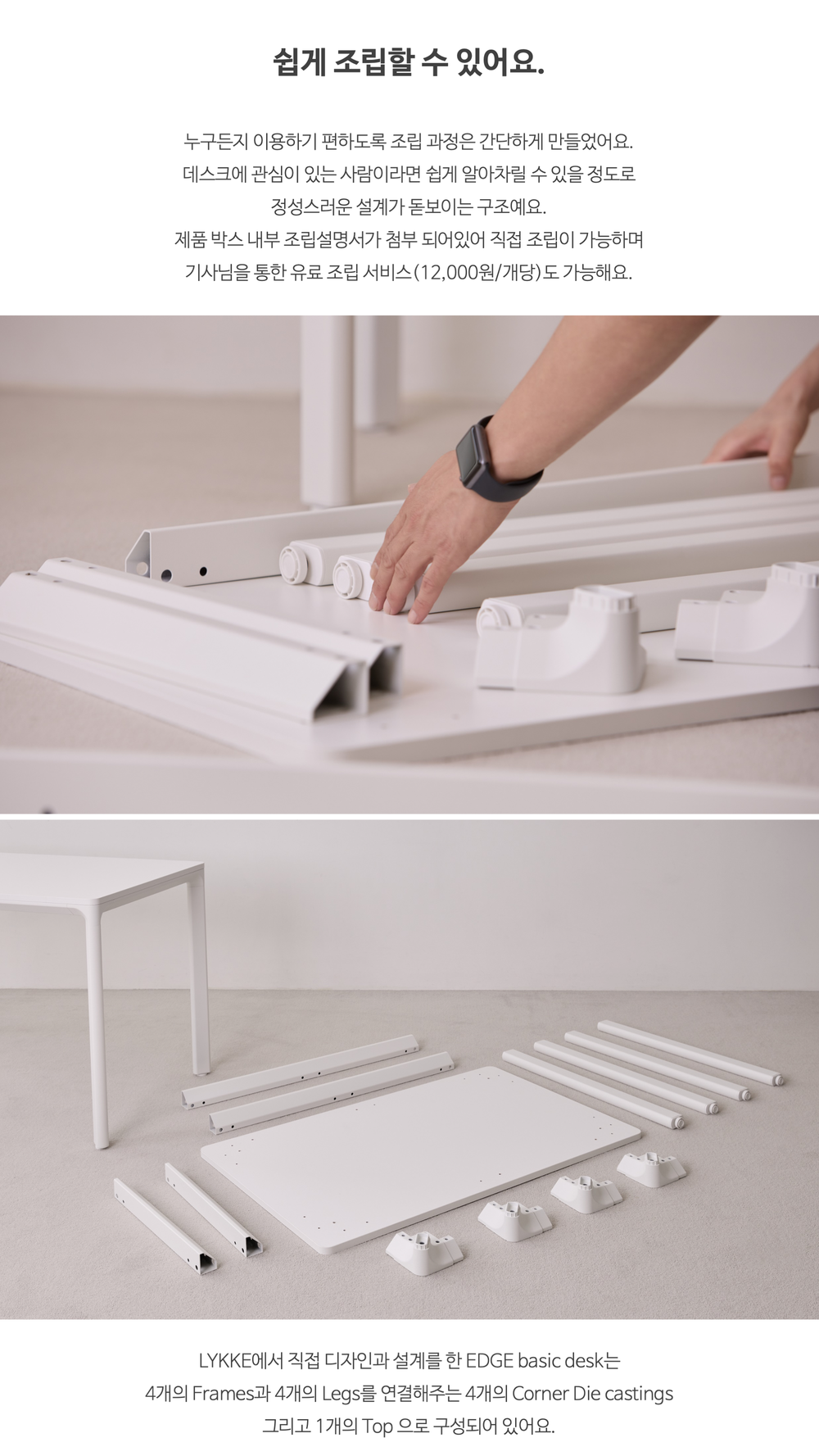 쉽게 조립할 수 있어요.

누구든지 이용하기 편하도록 조립 과정은 간단하게 만들었어요.
데스크에 관심이 있는 사람이라면 쉽게 알아차릴 수 있을 정도로
정성스러운 설계가 돋보이는 구조예요.
제품 박스 내부 조립설명서가 첨부 되어있어 직접 조립이 가능하며
기사님을 통한 유료 조립 서비스(12,000원/개당)도 가능해요.

LYKKE에서 직접 디자인과 설계를 한 EDGE basic desk는
4개의 Frames과 4개의 Legs를 연결해주는 4개의 Corner Die castings
그리고 1개의 Top 으로 구성되어 있어요.