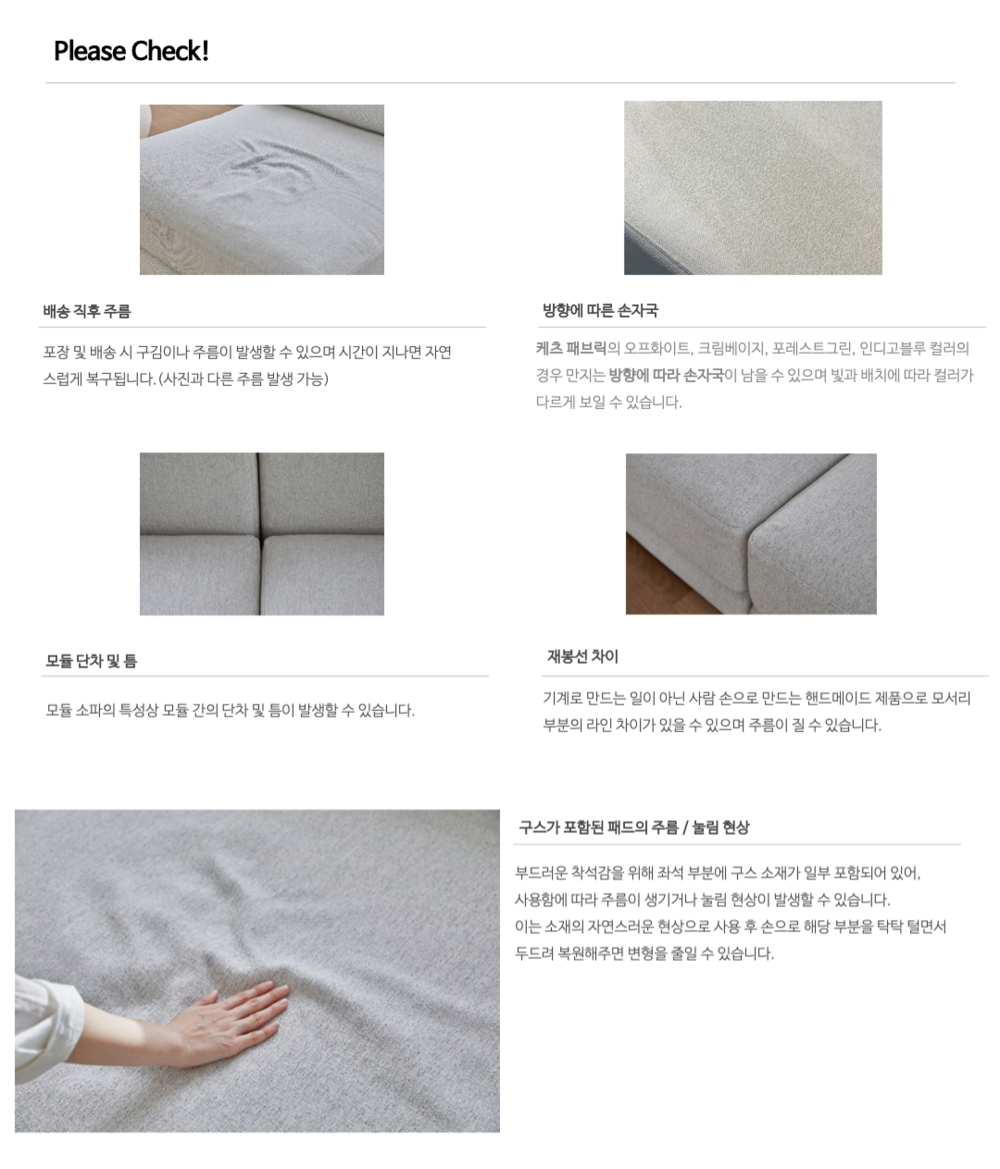 Please Check!

배송 직후 주름

포장 및 배송 시 구김이나 주름이 발생할 수 있으며 시간이 지나면 자연스럽게 복구됩니다. (사진과 다른 주름 발생 가능)

방향에 따른 손자국

케츠 패브릭의 오프화이트, 크림베이지, 포레스트그린, 인디고블루 컬러의 경우 만지는 방향에 따라 손자국이 남을 수 있으며 빛과 배치에 따라 컬러가 다르게 보일 수 있습니다.

모듈 단차 및 틈

모듈 소파의 특성상 모듈 간의 단차 및 틈이 발생할 수 있습니다.

재봉선 차이

기계로 만드는 일이 아닌 사람 손으로 만드는 핸드메이드 제품으로 모서리 부분의 라인 차이가 있을 수 있으며 주름이 질 수 있습니다.

구스가 포함된 패드의 주름 / 눌림 현상

부드러운 착석감을 위해 좌석 부분에 구스 소재가 일부 포함되어 있어,
사용함에 따라 주름이 생기거나 눌림 현상이 발생할 수 있습니다.
이는 소재의 자연스러운 현상으로 사용 후 손으로 해당 부분을 탁탁 털면서 두드려 복원해주면 변형을 줄일 수 있습니다.