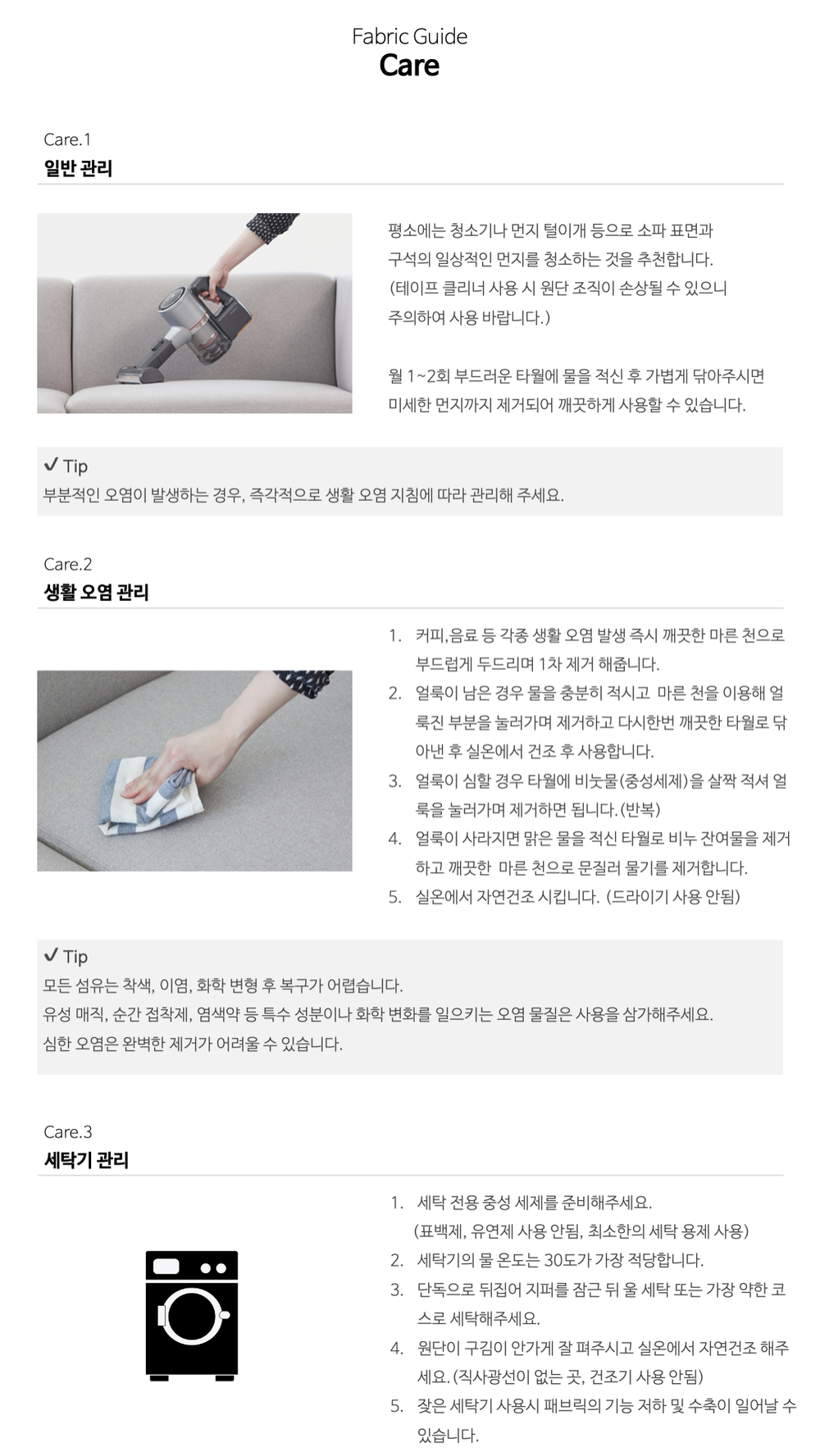 Fabric Guide
Care

Care.1
일반 관리

평소에는 청소기나 먼지 털이개 등으로 소파 표면과 구석의 일상적인 먼지를 청소하는 것을 추천합니다. (테이프 클리너 사용 시 원단 조직이 손상될 수 있으니 주의하여 사용 바랍니다.)

월 1~2회 부드러운 타월에 물을 적신 후 가볍게 닦아주시면 미세한 먼지까지 제거되어 깨끗하게 사용할 수 있습니다.

✓ Tip
부분적인 오염이 발생하는 경우, 즉각적으로 생활 오염 지침에 따라 관리해 주세요.

Care.2
생활 오염 관리

1. 커피,음료 등 각종 생활 오염 발생 즉시 깨끗한 마른 천으로 부드럽게 두드리며 1차 제거 해줍니다.
2. 얼룩이 남은 경우 물을 충분히 적시고 마른 천을 이용해 얼룩진 부분을 눌러가며 제거하고 다시한번 깨끗한 타월로 닦아낸 후 실온에서 건조 후 사용합니다.
3. 얼룩이 심할 경우 타월에 비눗물(중성세제)을 살짝 적셔 얼룩을 눌러가며 제거하면 됩니다.(반복)
4. 얼룩이 사라지면 맑은 물을 적신 타월로 비누 잔여물을 제거하고 깨끗한 마른 천으로 문질러 물기를 제거합니다.
5. 실온에서 자연건조 시킵니다. (드라이기 사용 안됨)

✓ Tip
모든 섬유는 착색, 이염, 화학 변형 후 복구가 어렵습니다.
유성 매직, 순간 접착제, 염색약 등 특수 성분이나 화학 변화를 일으키는 오염 물질은 사용을 삼가해주세요.
심한 오염은 완벽한 제거가 어려울 수 있습니다.

Care.3
세탁기 관리

1. 세탁 전용 중성 세제를 준비해주세요.
(표백제, 유연제 사용 안됨, 최소한의 세탁 용제 사용)
2. 세탁기의 물 온도는 30도가 가장 적당합니다.
3. 단독으로 뒤집어 지퍼를 잠근 뒤 울 세탁 또는 가장 약한 코스로 세탁해주세요.
4. 원단이 구김이 안가게 잘 펴주시고 실온에서 자연건조 해주세요.(직사광선이 없는 곳, 건조기 사용 안됨)
5. 잦은 세탁기 사용시 패브릭의 기능 저하 및 수축이 일어날 수 있습니다.