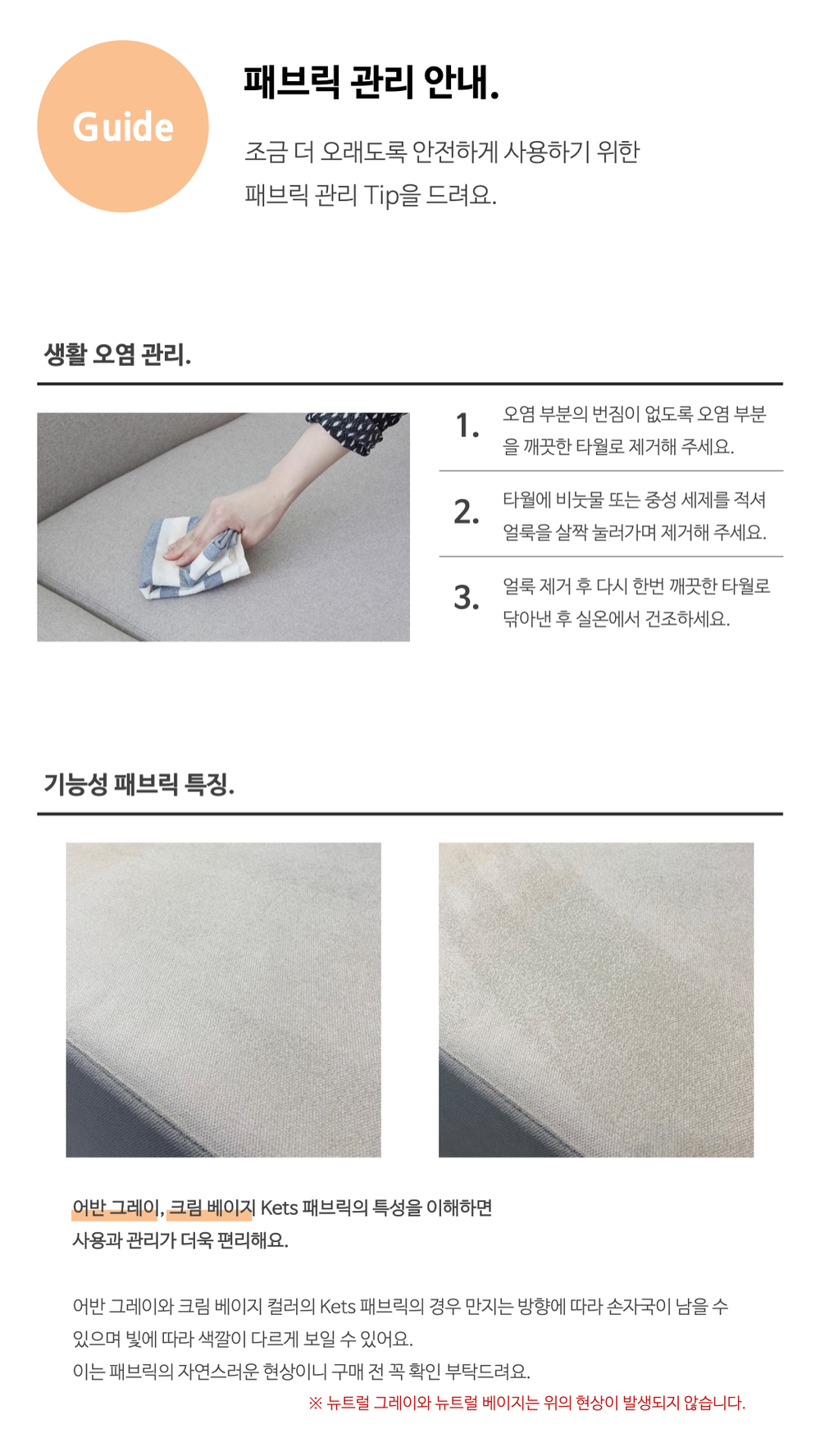 Guide

패브릭 관리 안내.

조금 더 오래도록 안전하게 사용하기 위한
패브릭 관리 Tip을 드려요.

생활 오염 관리.

1. 오염 부분의 번짐이 없도록 오염 부분을 깨끗한 타월로 제거해 주세요.

2. 타월에 비눗물 또는 중성 세제를 적셔 얼룩을 살짝 눌러가며 제거해 주세요.

3. 얼룩 제거 후 다시 한번 깨끗한 타월로 닦아낸 후 실온에서 건조하세요.

기능성 패브릭 특징.

어반 그레이, 크림 베이지 Kets 패브릭의 특성을 이해하면
사용과 관리가 더욱 편리해요.

어반 그레이와 크림 베이지 컬러의 Kets 패브릭의 경우 만지는 방향에 따라 손자국이 남을 수 있으며 빛에 따라 색깔이 다르게 보일 수 있어요.
이는 패브릭의 자연스러운 현상이니 구매 전 꼭 확인 부탁드려요.
※ 뉴트럴 그레이와 뉴트럴 베이지는 위의 현상이 발생되지 않습니다.