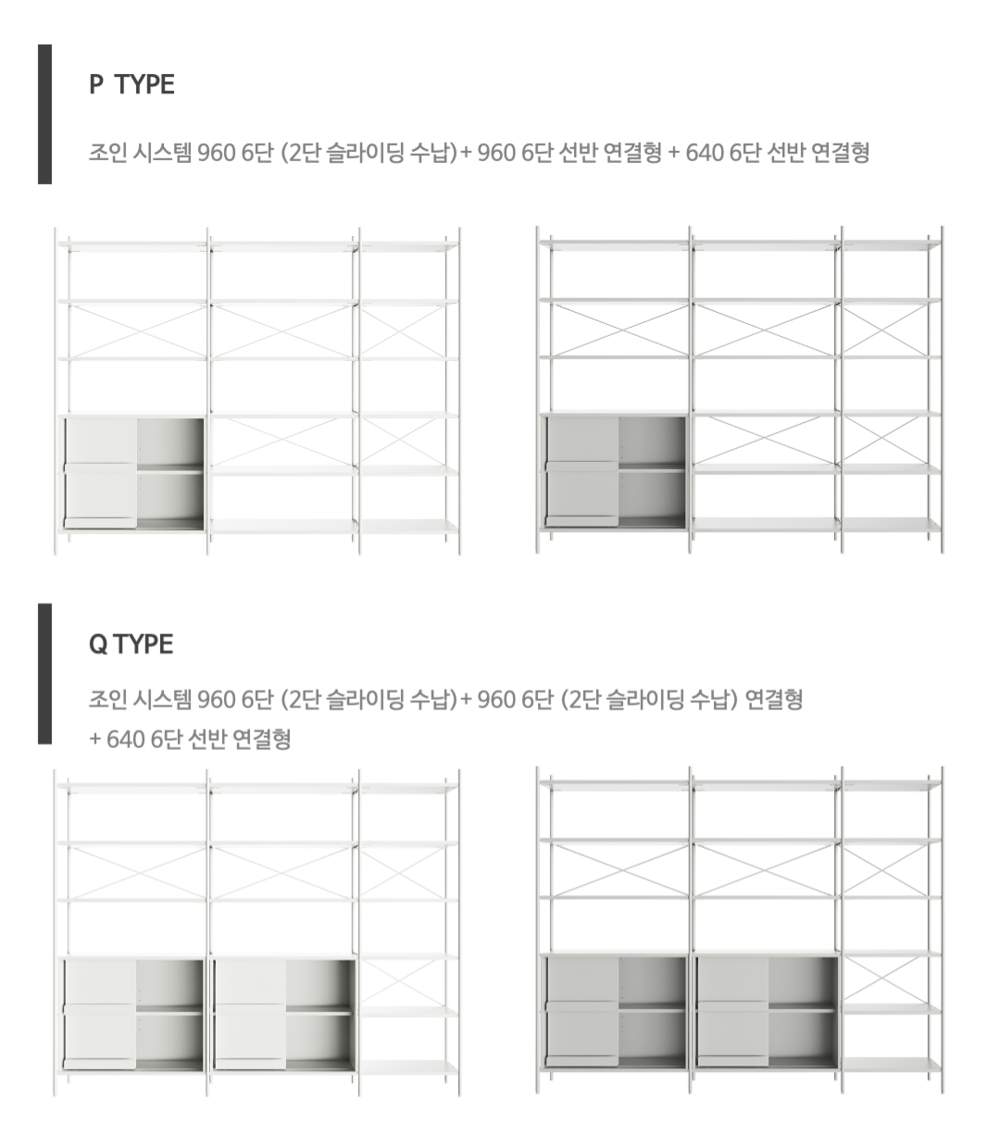 P TYPE

조인 시스템 960 6단 (2단 슬라이딩 수납)+ 960 6단 선반 연결형 + 640 6단 선반 연결형

Q TYPE

조인 시스템 960 6단 (2단 슬라이딩 수납)+ 960 6단 (2단 슬라이딩 수납) 연결형 + 640 6단 선반 연결형