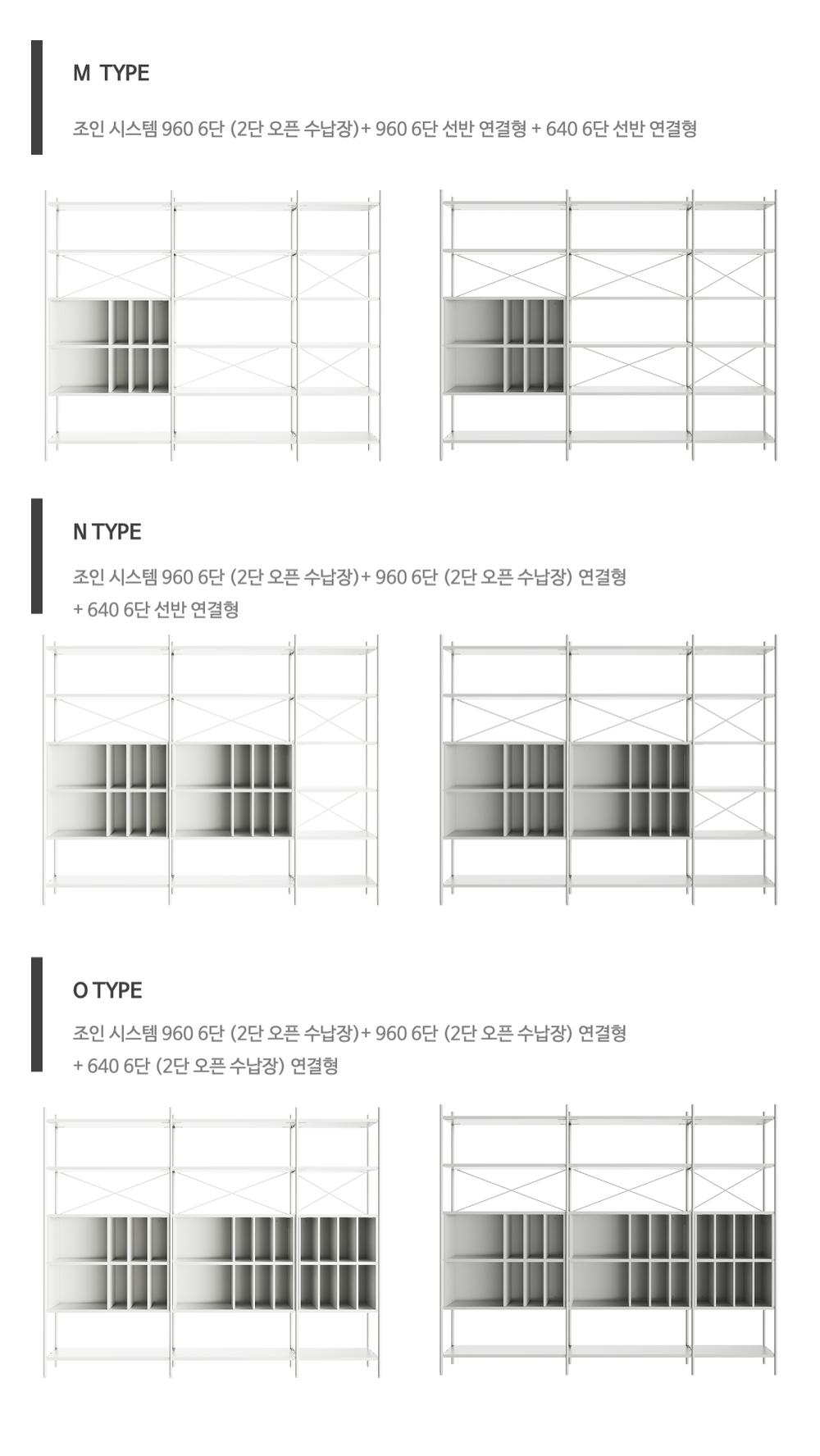 M TYPE

조인 시스템 960 6단 (2단 오픈 수납장)+ 960 6단 선반 연결형 + 640 6단 선반 연결형

N TYPE

조인 시스템 960 6단 (2단 오픈 수납장)+ 960 6단 (2단 오픈 수납장) 연결형 + 640 6단 선반 연결형

O TYPE

조인 시스템 960 6단 (2단 오픈 수납장)+ 960 6단 (2단 오픈 수납장) 연결형 + 640 6단 (2단 오픈 수납장) 연결형