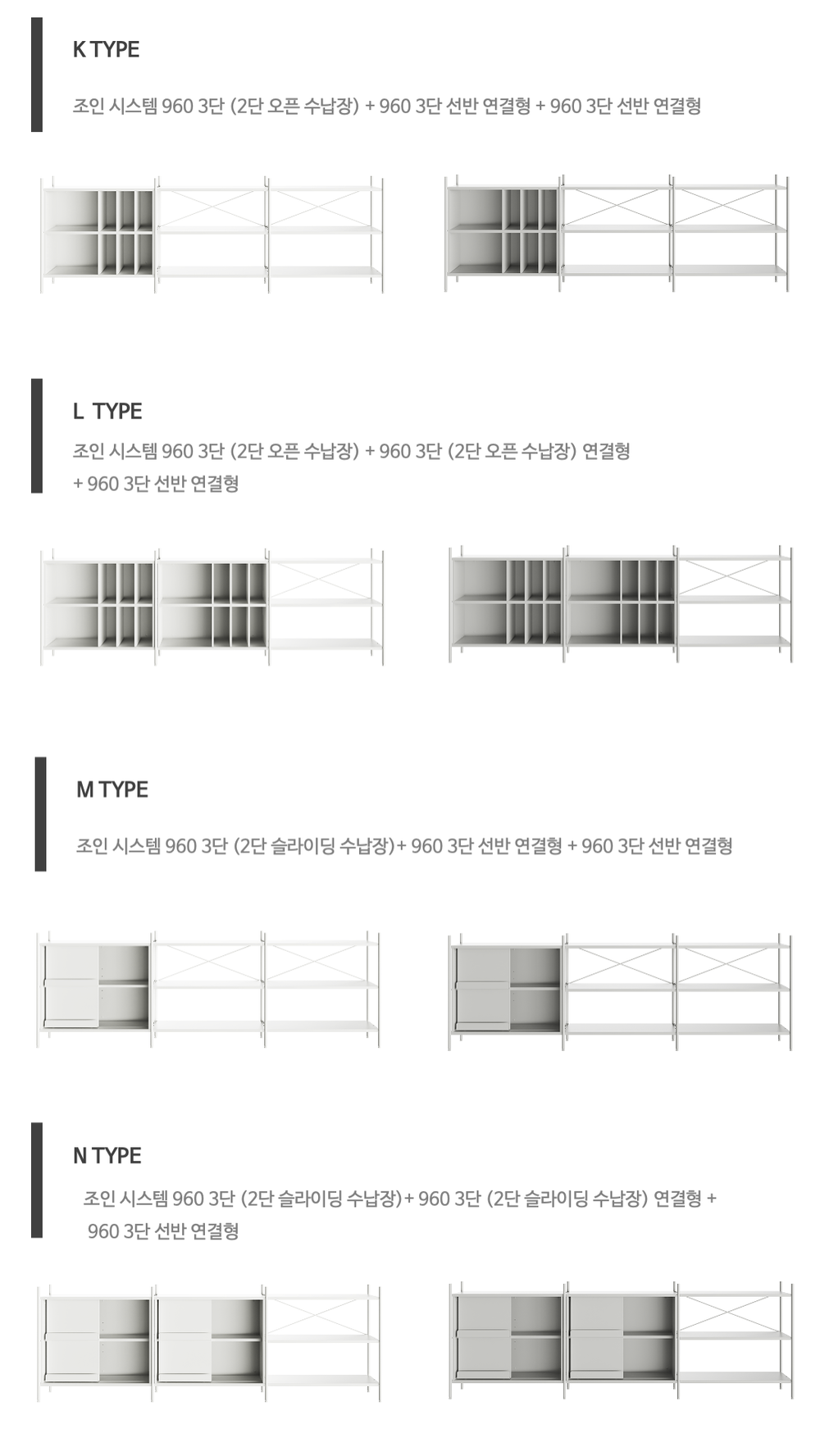 K TYPE

조인 시스템 960 3단 (2단 오픈 수납장) + 960 3단 선반 연결형 + 960 3단 선반 연결형

L TYPE

조인 시스템 960 3단 (2단 오픈 수납장) + 960 3단 (2단 오픈 수납장) 연결형 + 960 3단 선반 연결형

M TYPE

조인 시스템 960 3단 (2단 슬라이딩 수납장)+ 960 3단 선반 연결형 + 960 3단 선반 연결형

N TYPE

조인 시스템 960 3단 (2단 슬라이딩 수납장)+ 960 3단 (2단 슬라이딩 수납장) 연결형 + 960 3단 선반 연결형