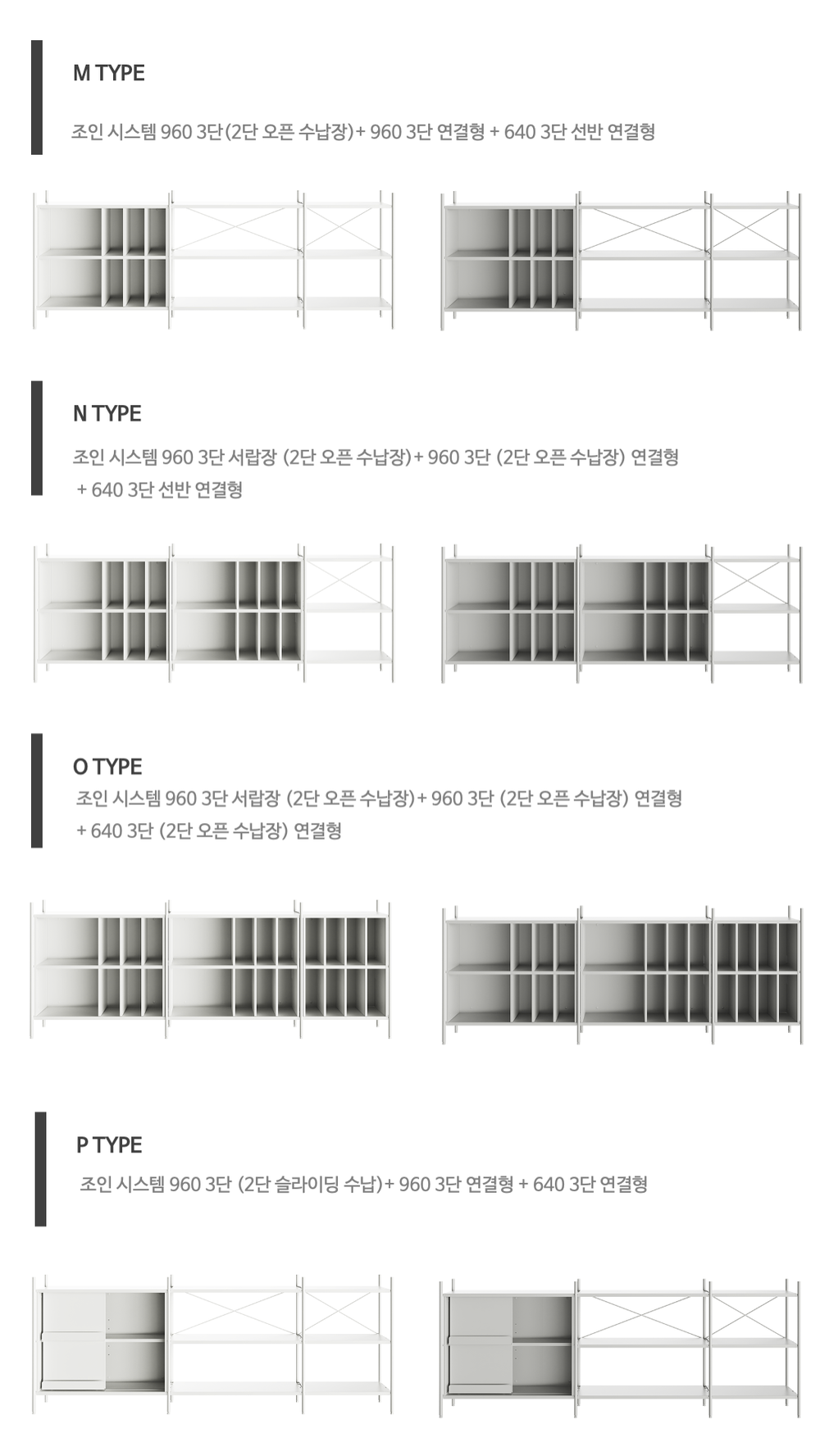 M TYPE

조인 시스템 960 3단(2단 오픈 수납장)+ 960 3단 연결형 + 640 3단 선반 연결형

N TYPE

조인 시스템 960 3단 서랍장 (2단 오픈 수납장)+ 960 3단 (2단 오픈 수납장) 연결형 + 640 3단 선반 연결형

O TYPE

조인 시스템 960 3단 서랍장 (2단 오픈 수납장)+ 960 3단 (2단 오픈 수납장) 연결형 + 640 3단 (2단 오픈 수납장) 연결형

P TYPE

조인 시스템 960 3단 (2단 슬라이딩 수납)+ 960 3단 연결형 + 640 3단 연결형