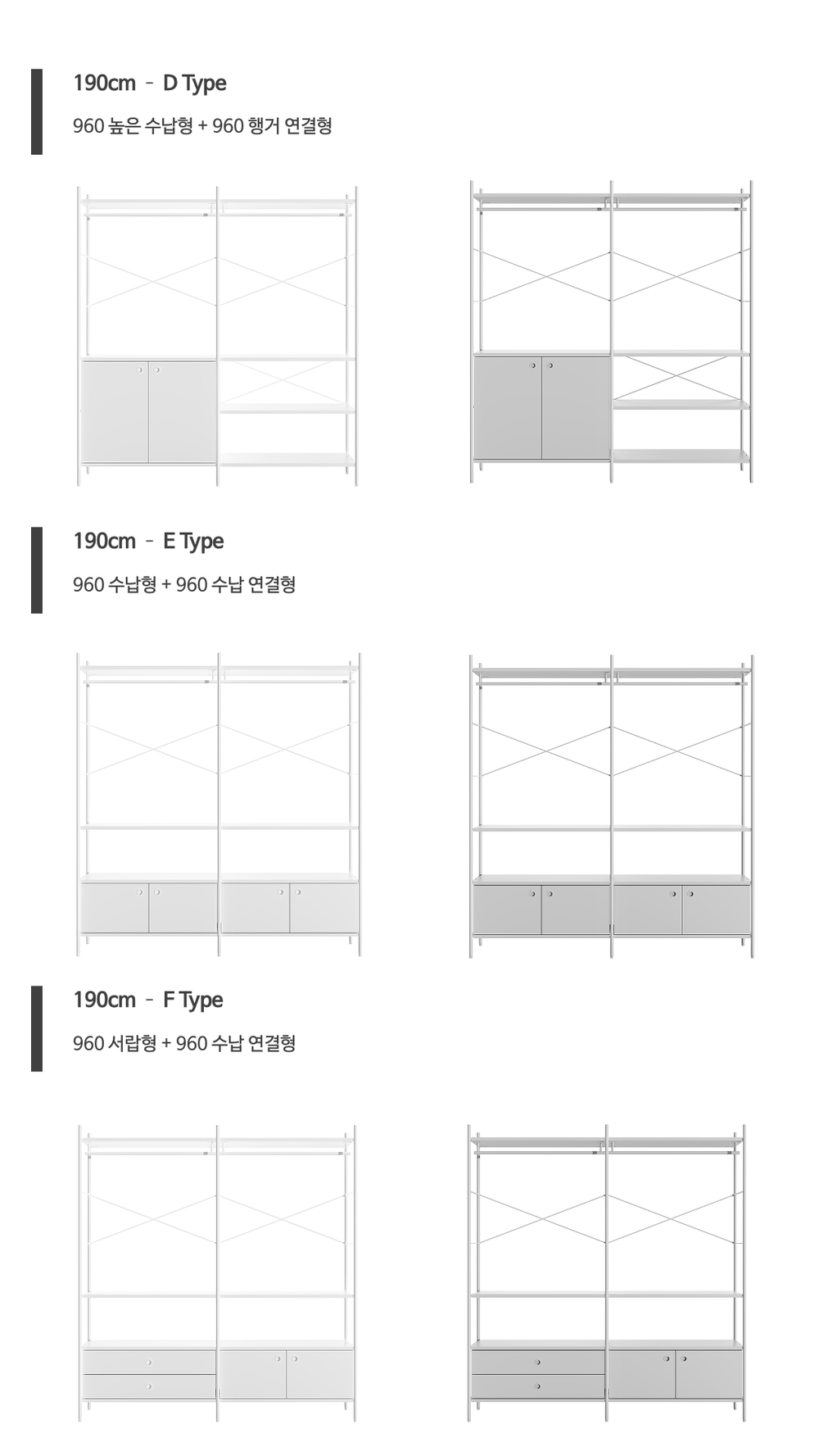 190cm - D Type

960 높은 수납형 + 960 행거 연결형

190cm - E Type

960 수납형 + 960 수납 연결형

190cm - F Type

960 서랍형 + 960 수납 연결형