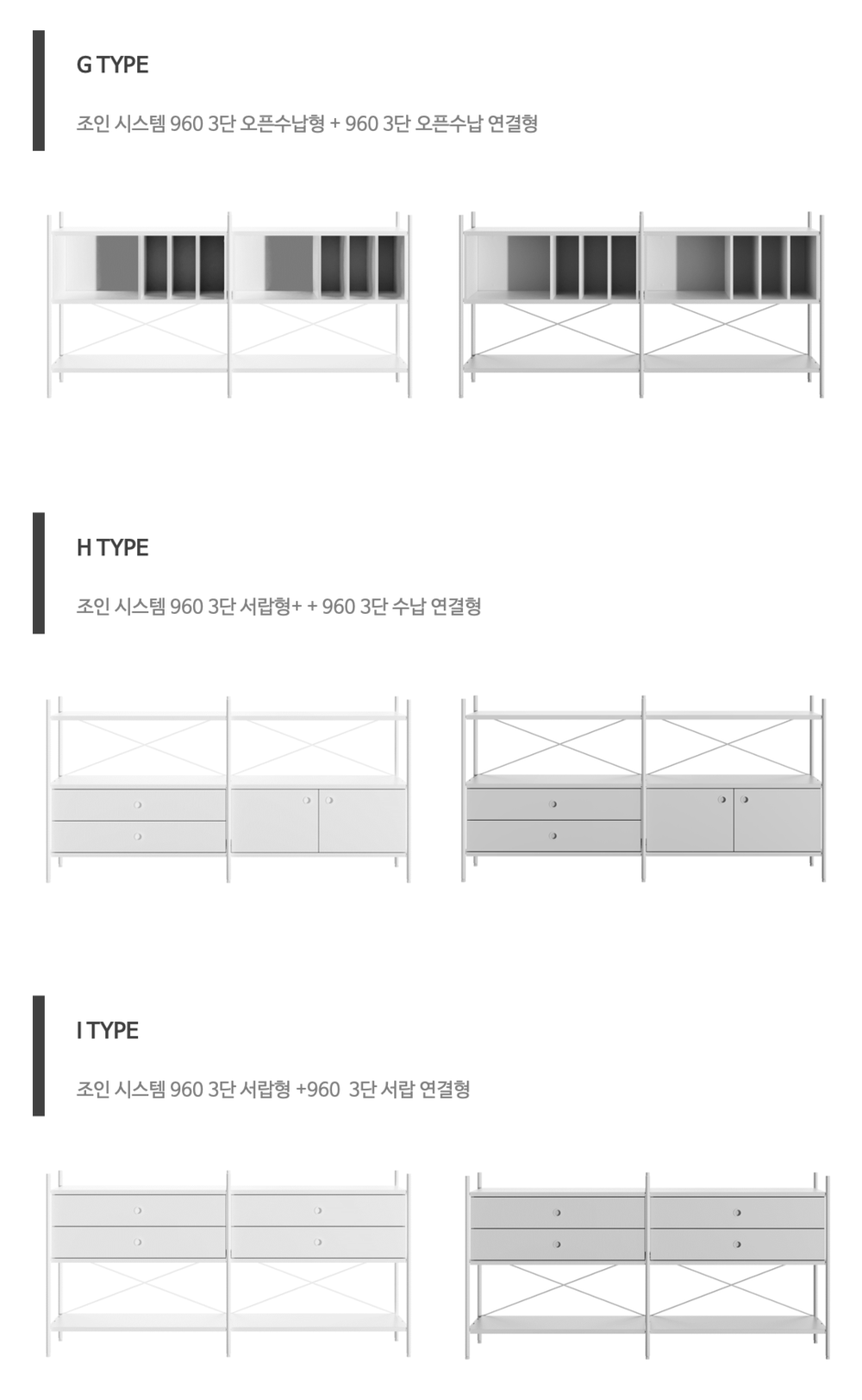 G TYPE

조인 시스템 960 3단 오픈수납형 + 960 3단 오픈수납 연결형

H TYPE

조인 시스템 960 3단 서랍형+ + 960 3단 수납 연결형

I TYPE

조인 시스템 960 3단 서랍형 +960  3단 서랍 연결형