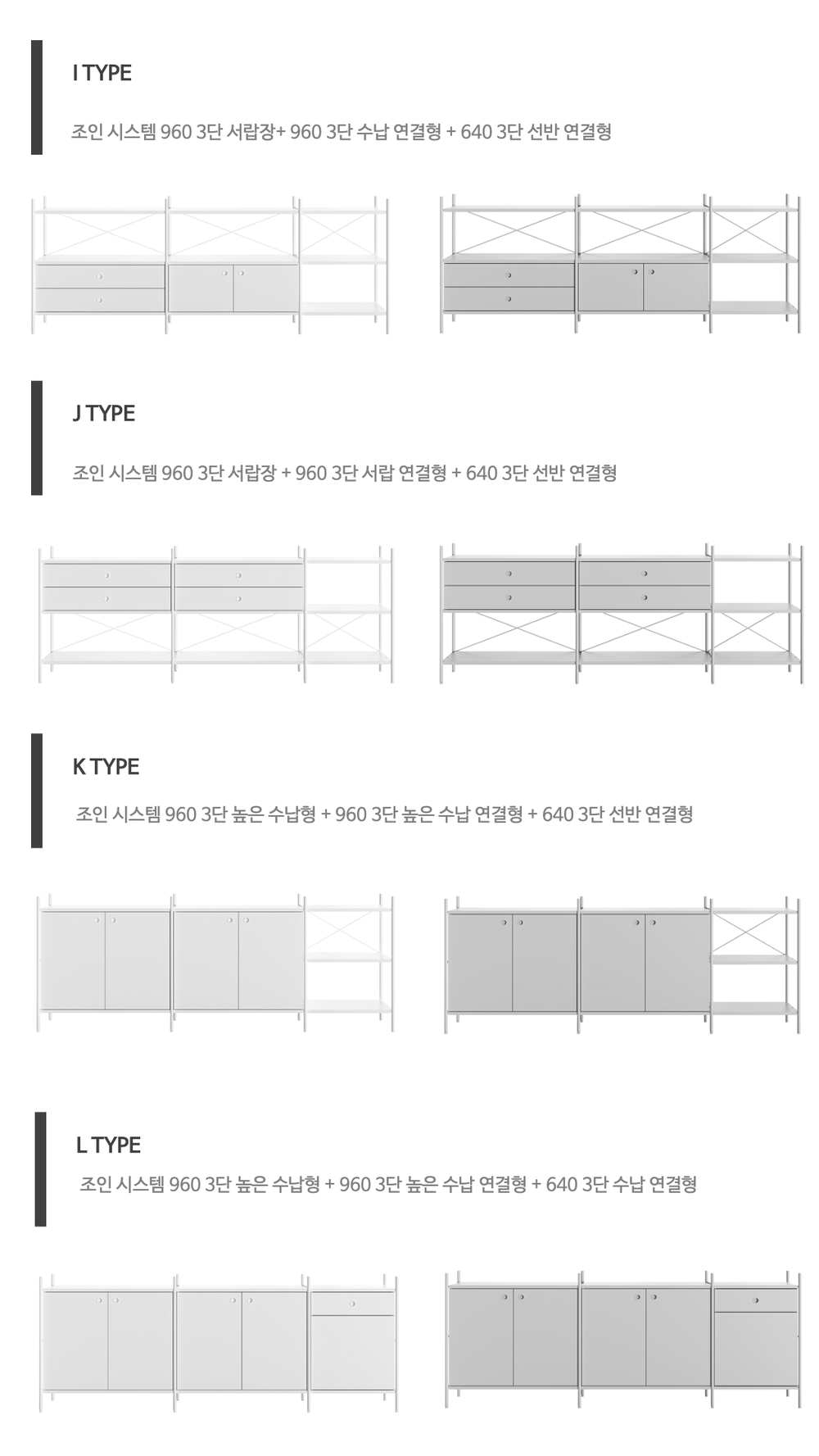 I TYPE

조인 시스템 960 3단 서랍장+ 960 3단 수납 연결형 + 640 3단 선반 연결형

J TYPE

조인 시스템 960 3단 서랍장 + 960 3단 서랍 연결형 + 640 3단 선반 연결형

K TYPE

조인 시스템 960 3단 높은 수납형 + 960 3단 높은 수납 연결형 + 640 3단 선반 연결형

L TYPE

조인 시스템 960 3단 높은 수납형 + 960 3단 높은 수납 연결형 + 640 3단 수납 연결형