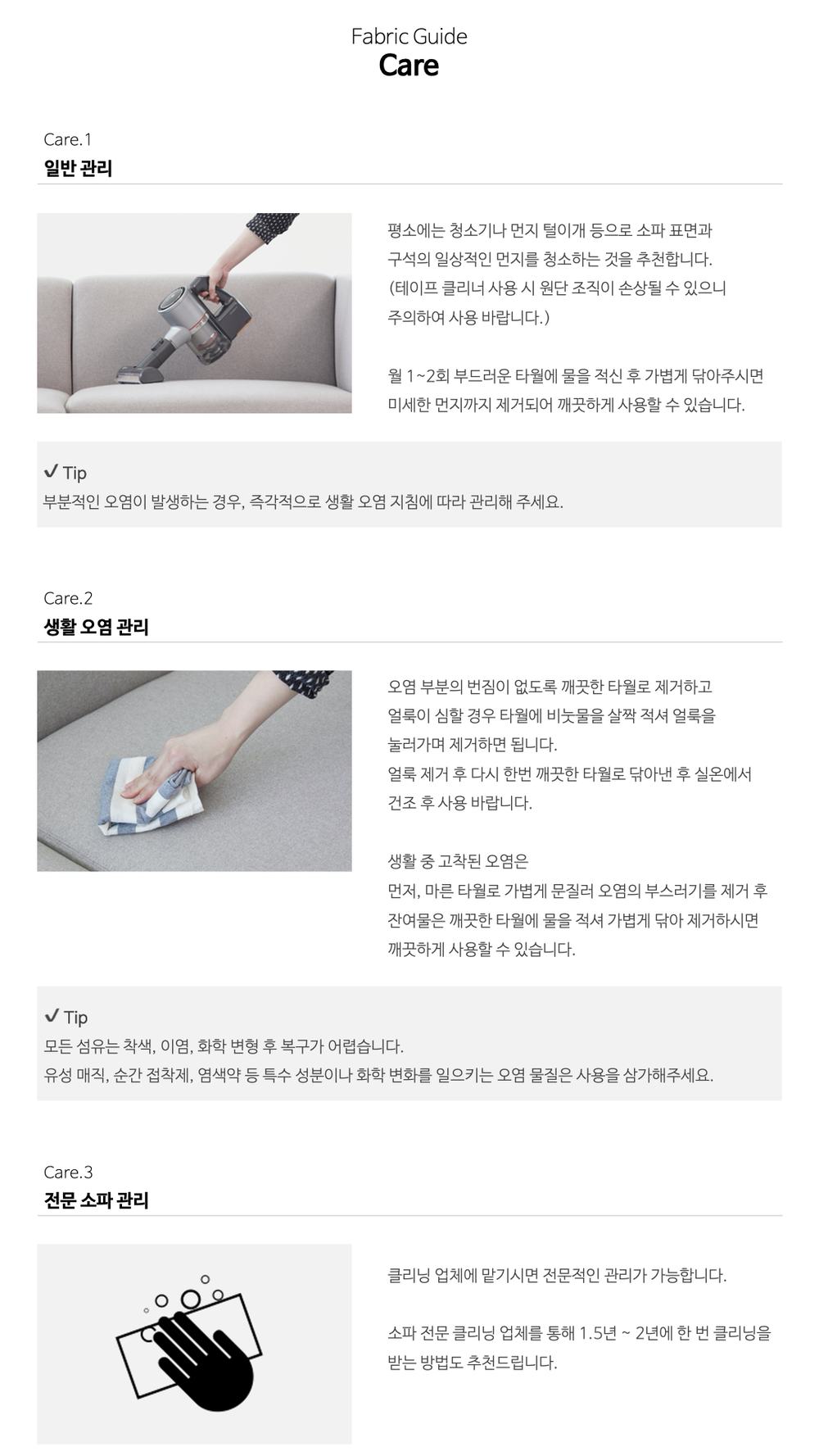 Fabric Guide
Care

Care.1
일반 관리

평소에는 청소기나 먼지 털이개 등으로 소파 표면과 구석의 일상적인 먼지를 청소하는 것을 추천합니다. (테이프 클리너 사용 시 원단 조직이 손상될 수 있으니 주의하여 사용 바랍니다.)

월 1~2회 부드러운 타월에 물을 적신 후 가볍게 닦아주시면 미세한 먼지까지 제거되어 깨끗하게 사용할 수 있습니다.

✔ Tip
부분적인 오염이 발생하는 경우, 즉각적으로 생활 오염 지침에 따라 관리해 주세요.

Care.2
생활 오염 관리

오염 부분의 번짐이 없도록 깨끗한 타월로 제거하고 얼룩이 심할 경우 타월에 비눗물을 살짝 적셔 얼룩을 눌러가며 제거하면 됩니다.
얼룩 제거 후 다시 한번 깨끗한 타월로 닦아낸 후 실온에서 건조 후 사용 바랍니다.

생활 중 고착된 오염은
먼저, 마른 타월로 가볍게 문질러 오염의 부스러기를 제거 후 잔여물은 깨끗한 타월에 물을 적셔 가볍게 닦아 제거하시면 깨끗하게 사용할 수 있습니다.

✔ Tip
모든 섬유는 착색, 이염, 화학 변형 후 복구가 어렵습니다.
유성 매직, 순간 접착제, 염색약 등 특수 성분이나 화학 변화를 일으키는 오염 물질은 사용을 삼가해주세요.

Care.3
전문 소파 관리

클리닝 업체에 맡기시면 전문적인 관리가 가능합니다.

소파 전문 클리닝 업체를 통해 1.5년 ~ 2년에 한 번 클리닝을 받는 방법도 추천드립니다.