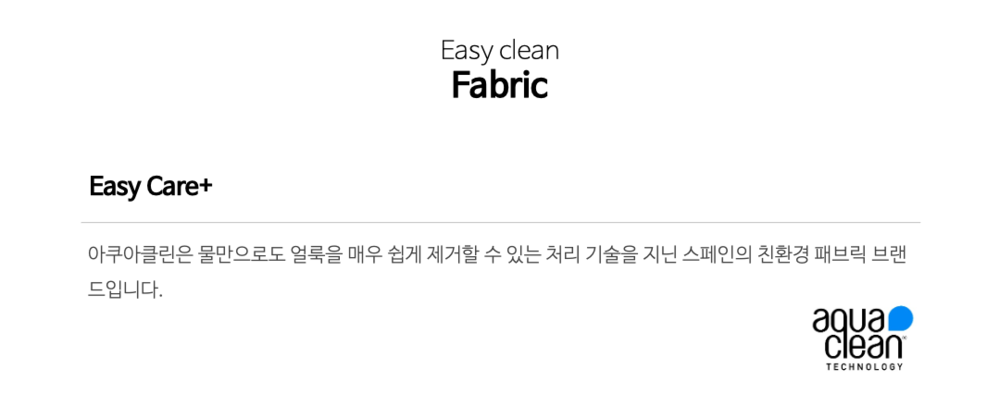 Easy clean
Fabric

Easy Care+

아쿠아클린은 물만으로도 얼룩을 매우 쉽게 제거할 수 있는 처리 기술을 지닌 스페인의 친환경 패브릭 브랜드입니다.

aqua
clean
TECHNOLOGY