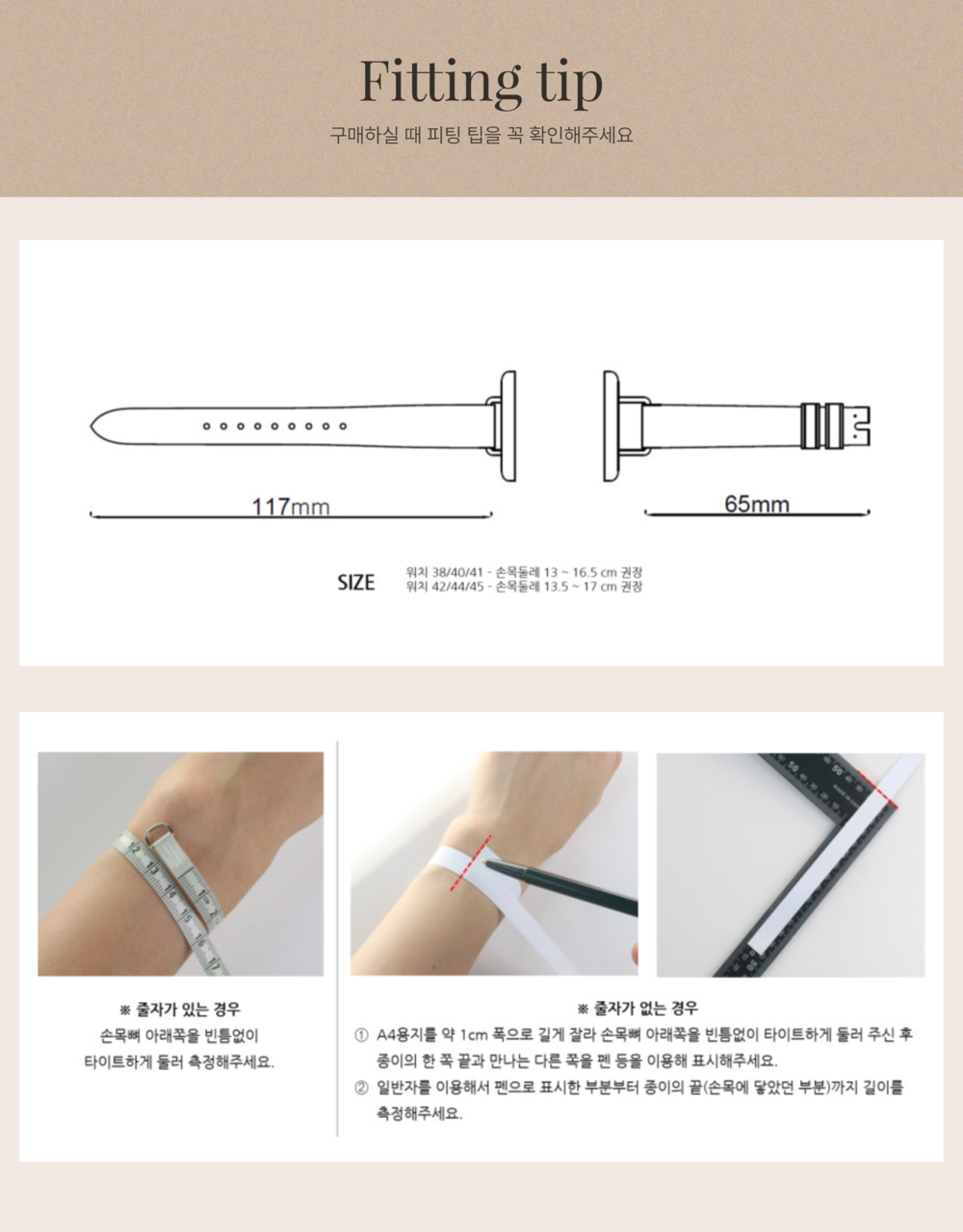 Fitting tip

구매하실 때 피팅 팁을 꼭 확인해주세요

117mm

65mm

SIZE

워치 38/40/41 - 손목둘레 13 ~ 16.5 cm 권장
워치 42/44/45 - 손목둘레 13.5 ~ 17 cm 권장

※ 줄자가 있는 경우
손목뼈 아래쪽을 빈틈없이 타이트하게 둘러 측정해주세요.

※ 줄자가 없는 경우
① A4용지를 약 1cm 폭으로 길게 잘라 손목뼈 아래쪽을 빈틈없이 타이트하게 둘러 주신 후 종이의 한 쪽 끝과 만나는 다른 쪽을 펜 등을 이용해 표시해주세요.
② 일반자를 이용해서 펜으로 표시한 부분부터 종이의 끝(손목에 닿았던 부분)까지 길이를 측정해주세요.