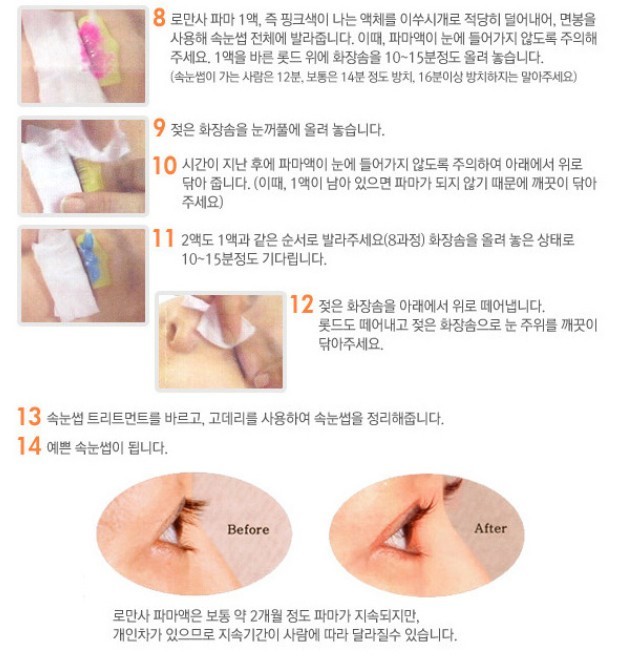 8 로만사 파마 1액, 즉 핑크색이 나는 액체를 이쑤시개로 적당히 덜어내어, 면봉을 사용해 속눈썹 전체에 발라줍니다. 이때, 파마액이 눈에 들어가지 않도록 주의해 주세요. 1액을 바른 롯드 위에 화장솜을 10~15분정도 올려 놓습니다.
(속눈썹이 가는 사람은 12분, 보통은 14분 정도 방치, 16분이상 방치하지는 말아주세요)

9 젖은 화장솜을 눈꺼풀에 올려 놓습니다.

10 시간이 지난 후에 파마액이 눈에 들어가지 않도록 주의하여 아래에서 위로 닦아 줍니다. (이때, 1액이 남아 있으면 파마가 되지 않기 때문에 깨끗이 닦아 주세요)

11 2액도 1액과 같은 순서로 발라주세요(8과정) 화장솜을 올려 놓은 상태로 10~15분정도 기다립니다.

12 젖은 화장솜을 아래에서 위로 떼어냅니다. 롯드도 떼어내고 젖은 화장솜으로 눈 주위를 깨끗이 닦아주세요.

13 속눈썹 트리트먼트를 바르고, 고데리를 사용하여 속눈썹을 정리해줍니다.

14 예쁜 속눈썹이 됩니다.

Before

After

로만사 파마액은 보통 약 2개월 정도 파마가 지속되지만, 개인차가 있으므로 지속기간이 사람에 따라 달라질수 있습니다.