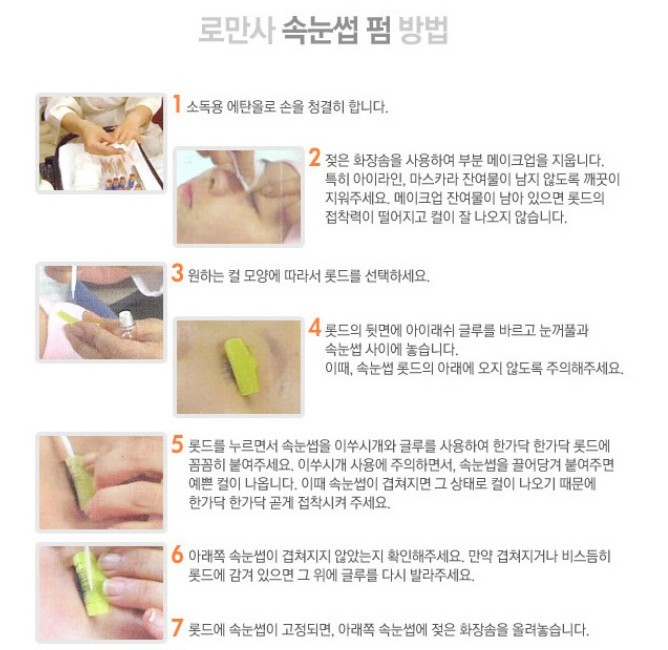 로만사 속눈썹 펌 방법

1 소독용 에탄올로 손을 청결히 합니다.

2 젖은 화장솜을 사용하여 부분 메이크업을 지웁니다. 특히 아이라인, 마스카라 잔여물이 남지 않도록 깨끗이 지워주세요. 메이크업 잔여물이 남아 있으면 롯드의 접착력이 떨어지고 컬이 잘 나오지 않습니다.

3 원하는 컬 모양에 따라서 롯드를 선택하세요.

4 롯드의 뒷면에 아이래쉬 글루를 바르고 눈꺼풀과 속눈썹 사이에 놓습니다.
이때, 속눈썹 롯드의 아래에 오지 않도록 주의해주세요.

5 롯드를 누르면서 속눈썹을 이쑤시개와 글루를 사용하여 한가닥 한가닥 롯드에 꼼꼼히 붙여주세요. 이쑤시개 사용에 주의하면서, 속눈썹을 끌어당겨 붙여주면 예쁜 컬이 나옵니다. 이때 속눈썹이 겹쳐지면 그 상태로 컬이 나오기 때문에 한가닥 한가닥 곧게 접착시켜 주세요.

6 아래쪽 속눈썹이 겹쳐지지 않았는지 확인해주세요. 만약 겹쳐지거나 비스듬히 롯드에 감겨 있으면 그 위에 글루를 다시 발라주세요.

7 롯드에 속눈썹이 고정되면, 아래쪽 속눈썹에 젖은 화장솜을 올려놓습니다.