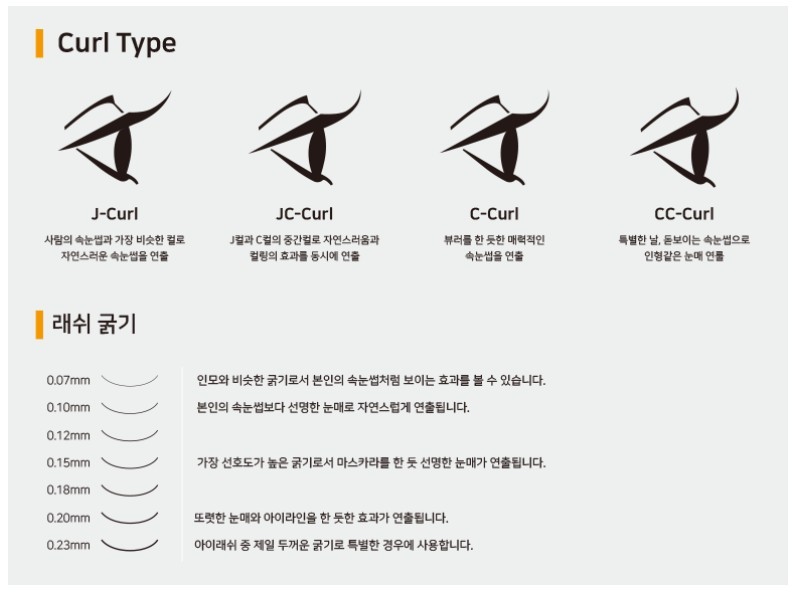 Curl Type

J-Curl
사람의 속눈썹과 가장 비슷한 컬로 자연스러운 속눈썹을 연출

JC-Curl
J컬과 C컬의 중간컬로 자연스러움과 컬링의 효과를 동시에 연출

C-Curl
뷰러를 한 듯한 매력적인 속눈썹을 연출

CC-Curl
특별한 날, 돋보이는 속눈썹으로 인형같은 눈매 연출

래쉬 굵기

0.07mm 인모와 비슷한 굵기로서 본인의 속눈썹처럼 보이는 효과를 볼 수 있습니다.
0.10mm 본인의 속눈썹보다 선명한 눈매로 자연스럽게 연출됩니다.
0.12mm
0.15mm 가장 선호도가 높은 굵기로서 마스카라를 한 듯 선명한 눈매가 연출됩니다.
0.18mm
0.20mm 또렷한 눈매와 아이라인을 한 듯한 효과가 연출됩니다.
0.23mm 아이래쉬 중 제일 두꺼운 굵기로 특별한 경우에 사용합니다.