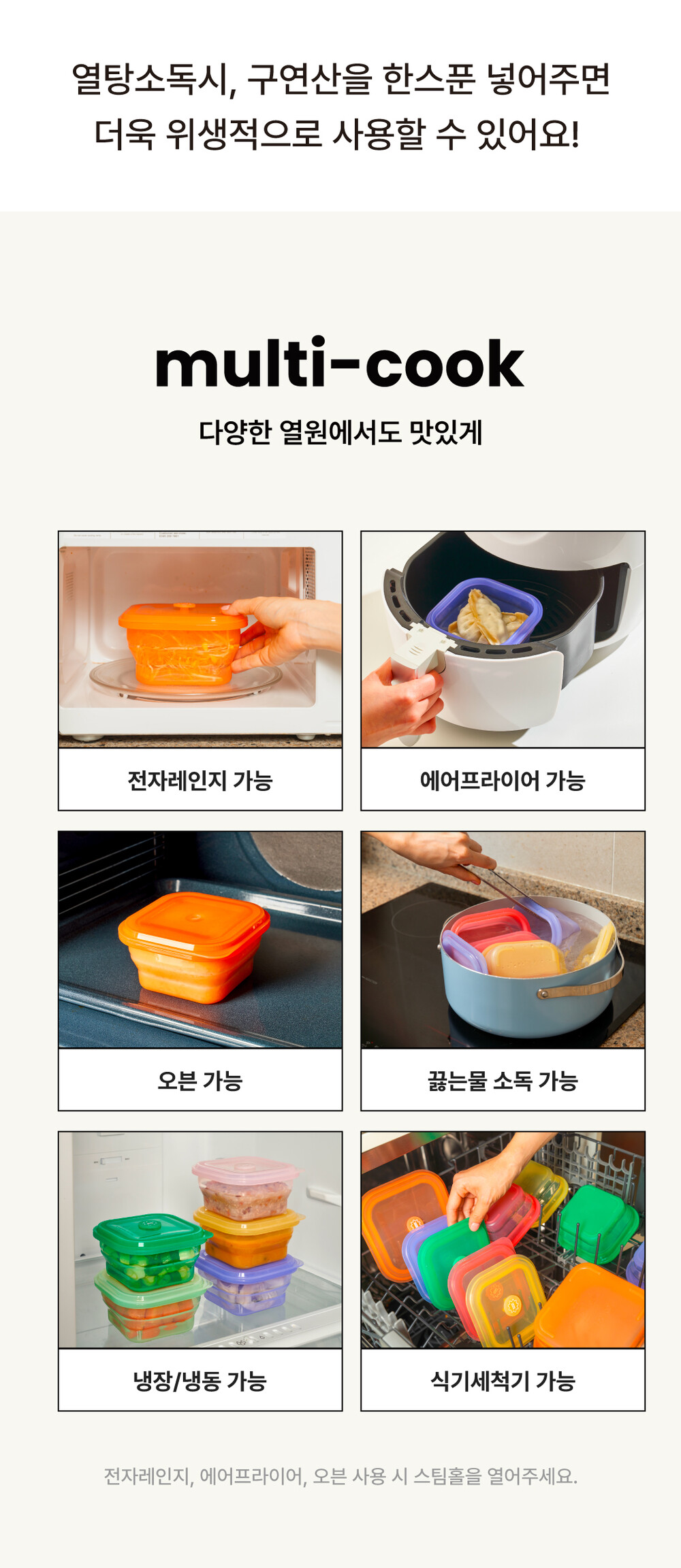 열탕소독시, 구연산을 한스푼 넣어주면
더욱 위생적으로 사용할 수 있어요!

multi-cook

다양한 열원에서도 맛있게

전자레인지 가능

에어프라이어 가능

오븐 가능

끓는물 소독 가능

냉장/냉동 가능

식기세척기 가능

전자레인지, 에어프라이어, 오븐 사용 시 스팀홀을 열어주세요.