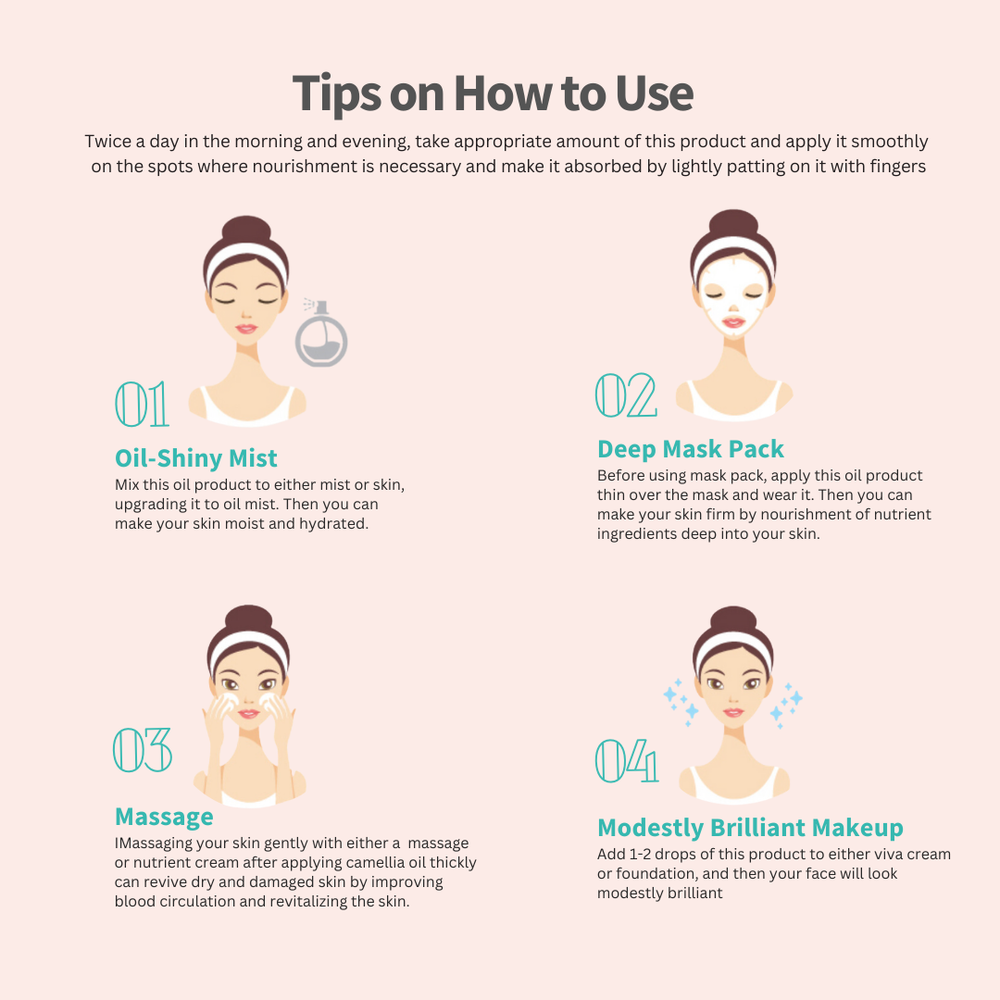 Tips on How to Use

Twice a day in the morning and evening, take appropriate amount of this product and apply it smoothly on the spots where nourishment is necessary and make it absorbed by lightly patting on it with fingers

01

Oil-Shiny Mist

Mix this oil product to either mist or skin, upgrading it to oil mist. Then you can make your skin moist and hydrated.

02

Deep Mask Pack

Before using mask pack, apply this oil product thin over the mask and wear it. Then you can make your skin firm by nourishment of nutrient ingredients deep into your skin.

03

Massage

IMassaging your skin gently with either a massage or nutrient cream after applying camellia oil thickly can revive dry and damaged skin by improving blood circulation and revitalizing the skin.

04

Modestly Brilliant Makeup

Add 1-2 drops of this product to either viva cream or foundation, and then your face will look modestly brilliant