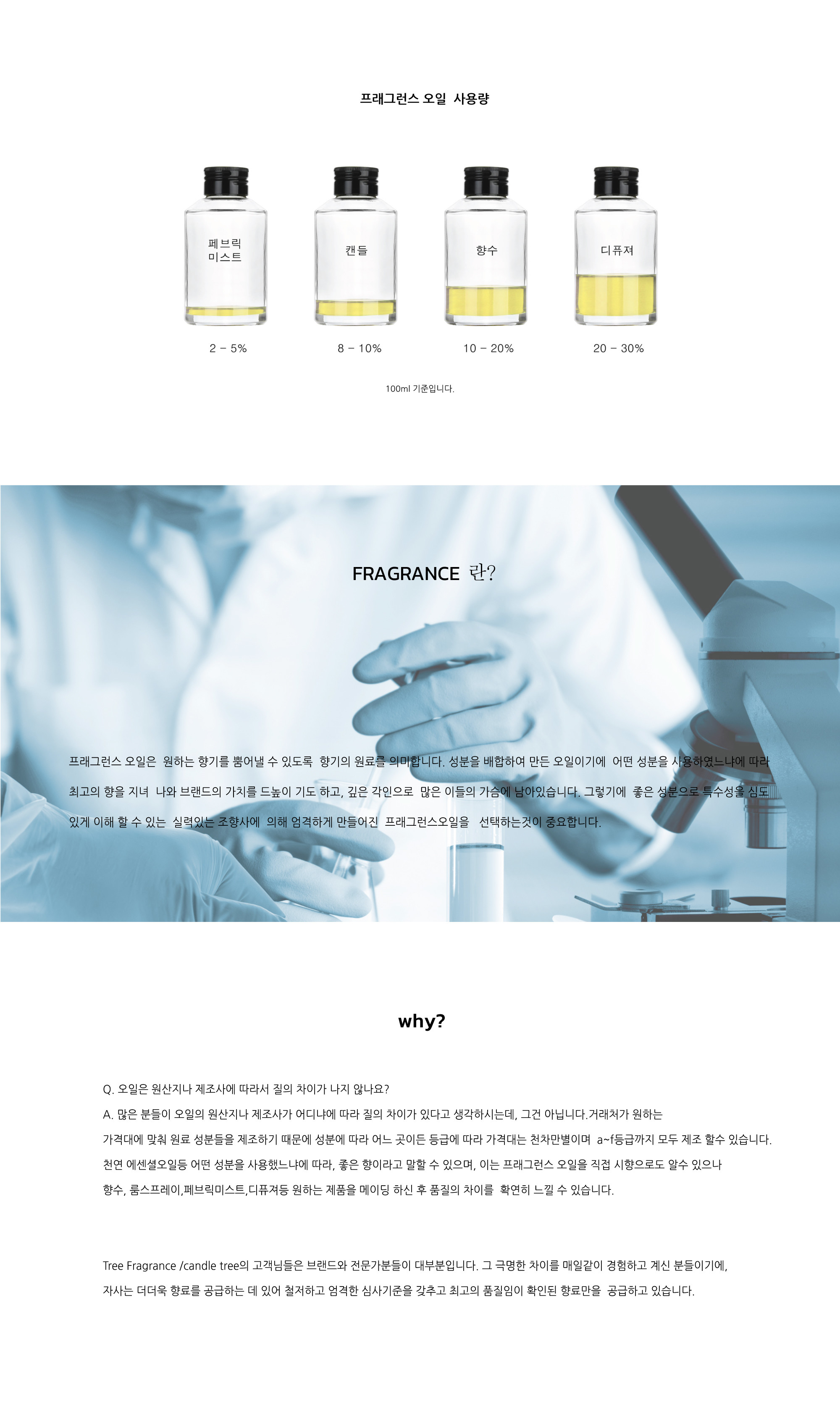 프래그런스 오일 사용량

페브릭
미스트

캔들

향수

디퓨져

2 - 5%

8 - 10%

10 - 20%

20 - 30%

100ml 기준입니다.

FRAGRANCE 란?

프래그런스 오일은 원하는 향기를 뿜어낼 수 있도록 향기의 원료를 의미합니다. 성분을 배합하여 만든 오일이기에 어떤 성분을 사용하였느냐에 따라 최고의 향을 지녀 나와 브랜드의 가치를 드높이 기도 하고, 깊은 각인으로 많은 이들의 가슴에 남아있습니다. 그렇기에 좋은 성분으로 특수성을 심도 있게 이해 할 수 있는 실력있는 조향사에 의해 엄격하게 만들어진 프래그런스오일을 선택하는것이 중요합니다.

why?

Q. 오일은 원산지나 제조사에 따라서 질의 차이가 나지 않나요?
A. 많은 분들이 오일의 원산지나 제조사가 어디냐에 따라 질의 차이가 있다고 생각하시는데, 그건 아닙니다.거래처가 원하는 가격대에 맞춰 원료 성분들을 제조하기 때문에 성분에 따라 어느 곳이든 등급에 따라 가격대는 천차만별이며 a~f등급까지 모두 제조 할수 있습니다. 천연 에센셜오일등 어떤 성분을 사용했느냐에 따라, 좋은 향이라고 말할 수 있으며, 이는 프래그런스 오일을 직접 시향으로도 알수 있으나 향수, 룸스프레이,페브릭미스트,디퓨져등 원하는 제품을 메이딩 하신 후 품질의 차이를 확연히 느낄 수 있습니다.

Tree Fragrance /candle tree의 고객님들은 브랜드와 전문가분들이 대부분입니다. 그 극명한 차이를 매일같이 경험하고 계신 분들이기에, 자사는 더더욱 향료를 공급하는 데 있어 철저하고 엄격한 심사기준을 갖추고 최고의 품질임이 확인된 향료만을 공급하고 있습니다.