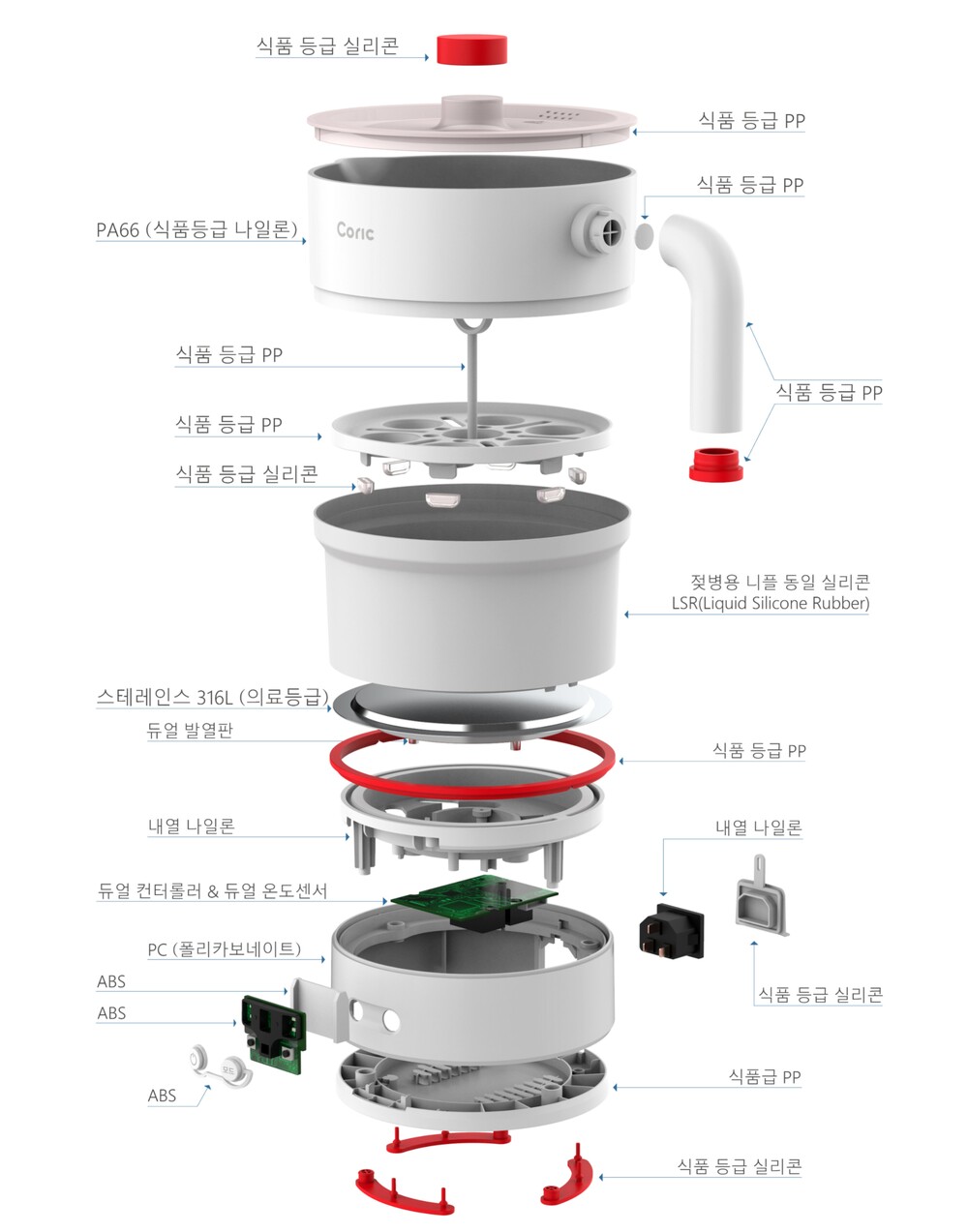 식품 등급 실리콘

식품 등급 PP

식품 등급 PP

PA66 (식품등급 나일론)

Coric

식품 등급 PP

식품 등급 PP

식품 등급 PP

식품 등급 실리콘

젖병용 니플 동일 실리콘
LSR(Liquid Silicone Rubber)

스테레인스 316L (의료등급)

듀얼 발열판

식품 등급 PP

내열 나일론

내열 나일론

듀얼 컨터롤러 & 듀얼 온도센서

PC (폴리카보네이트)

ABS

ABS

식품 등급 실리콘

ABS

식품급 PP

식품 등급 실리콘