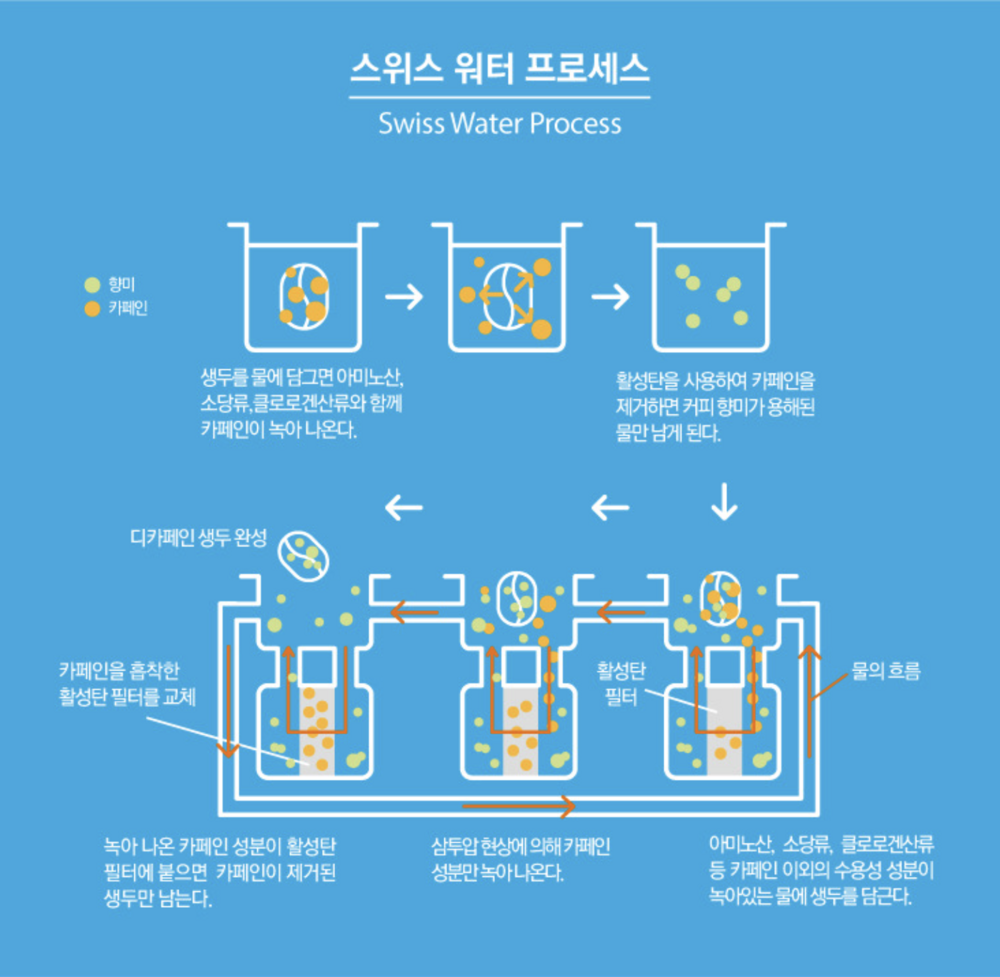 스위스 워터 프로세스

Swiss Water Process

향미
카페인

생두를 물에 담그면 아미노산, 소당류,클로로겐산류와 함께 카페인이 녹아 나온다.

활성탄을 사용하여 카페인을 제거하면 커피 향미가 용해된 물만 남게 된다.

디카페인 생두 완성

카페인을 흡착한 활성탄 필터를 교체

활성탄 필터

물의 흐름

녹아 나온 카페인 성분이 활성탄 필터에 붙으면 카페인이 제거된 생두만 남는다.

삼투압 현상에 의해 카페인 성분만 녹아 나온다.

아미노산, 소당류, 클로로겐산류 등 카페인 이외의 수용성 성분이 녹아있는 물에 생두를 담근다.