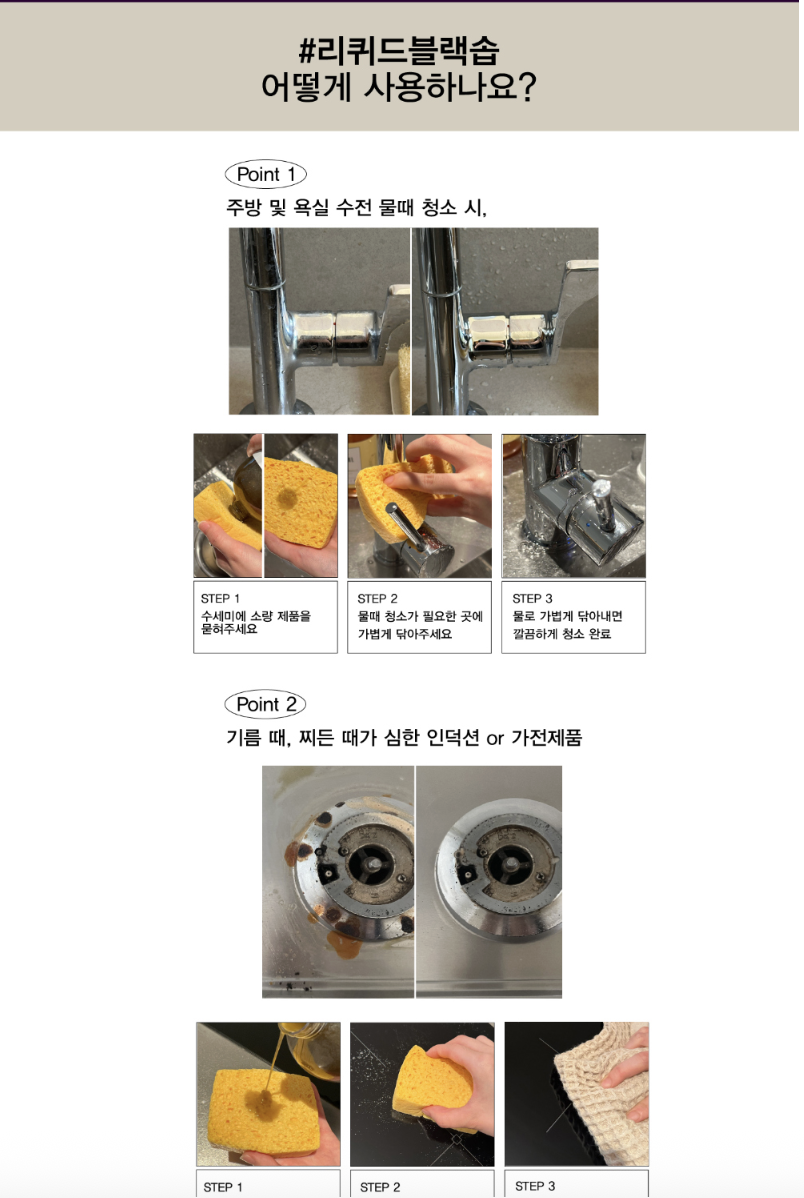 #리퀴드블랙솝
어떻게 사용하나요?

Point 1
주방 및 욕실 수전 물때 청소 시,

STEP 1
수세미에 소량 제품을 묻혀주세요

STEP 2
물때 청소가 필요한 곳에 가볍게 닦아주세요

STEP 3
물로 가볍게 닦아내면 깔끔하게 청소 완료

Point 2
기름 때, 찌든 때가 심한 인덕션 or 가전제품

STEP 1

STEP 2

STEP 3