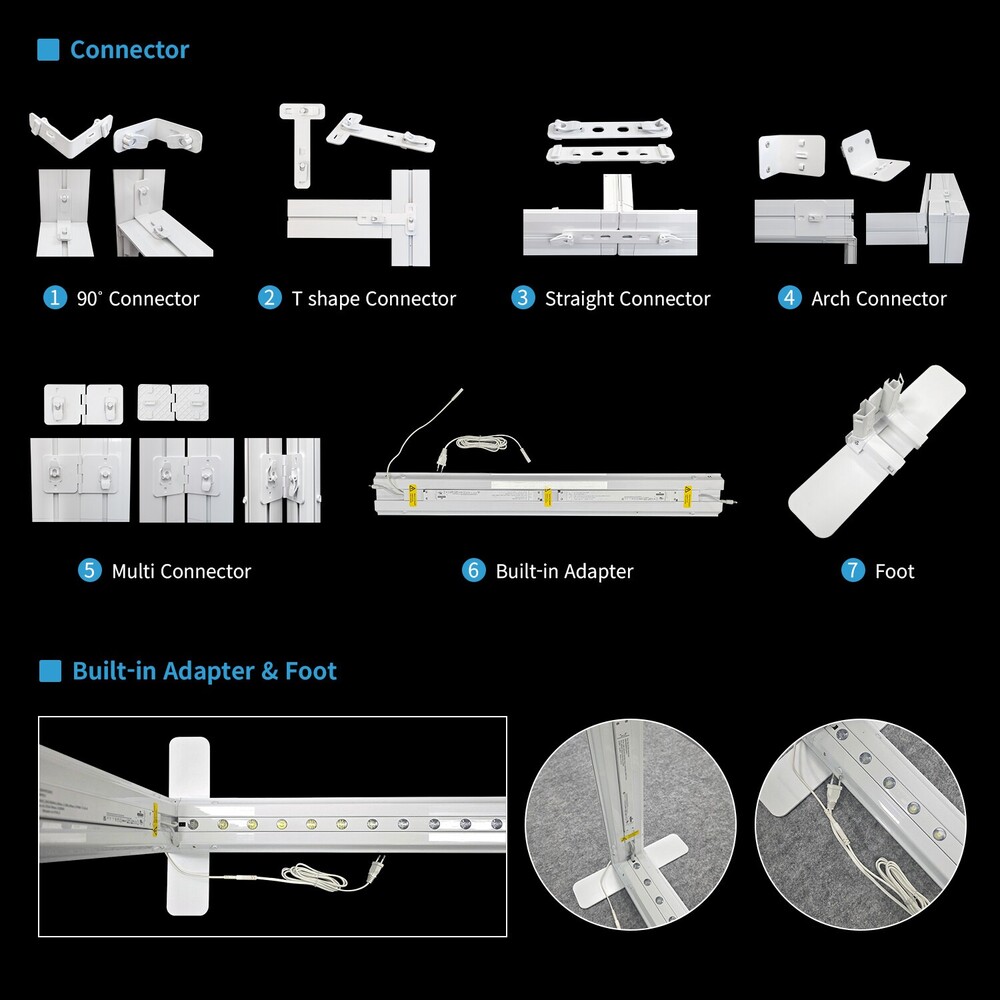 Connector

1 90° Connector

2 T shape Connector

3 Straight Connector

4 Arch Connector

5 Multi Connector

6 Built-in Adapter

7 Foot

Built-in Adapter & Foot