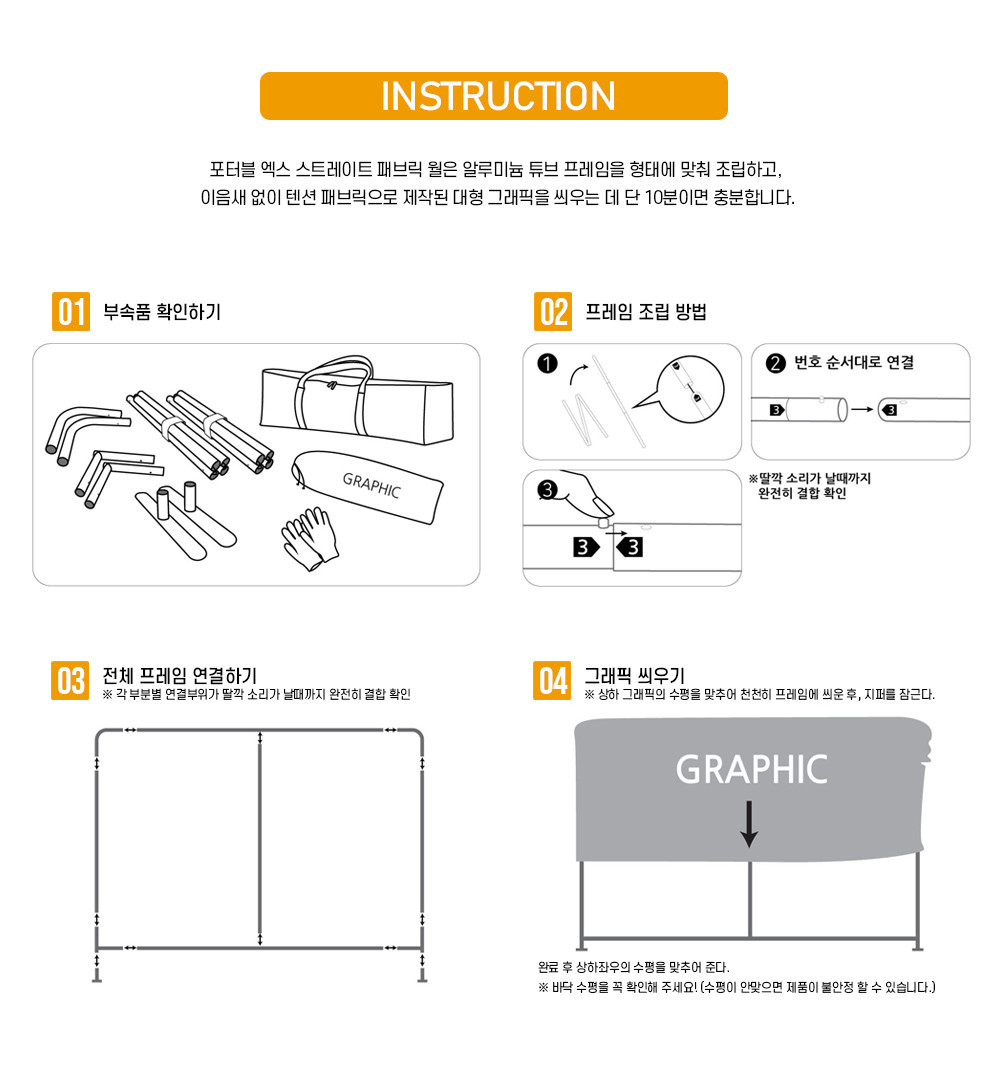 INSTRUCTION

포터블 엑스 스트레이트 패브릭 월은 알루미늄 튜브 프레임을 형태에 맞춰 조립하고,
이음새 없이 텐션 패브릭으로 제작된 대형 그래픽을 씌우는 데 단 10분이면 충분합니다.

01 부속품 확인하기

GRAPHIC

02 프레임 조립 방법

❶

❷ 번호 순서대로 연결

3 3

❸

3 3

※딸깍 소리가 날때까지 완전히 결합 확인

03 전체 프레임 연결하기
※ 각 부분별 연결부위가 딸깍 소리가 날때까지 완전히 결합 확인

04 그래픽 씌우기
※ 상하 그래픽의 수평을 맞추어 천천히 프레임에 씌운 후, 지퍼를 잠근다.

GRAPHIC

완료 후 상하좌우의 수평을 맞추어 준다.
※ 바닥 수평을 꼭 확인해 주세요! (수평이 안맞으면 제품이 불안정 할 수 있습니다.)