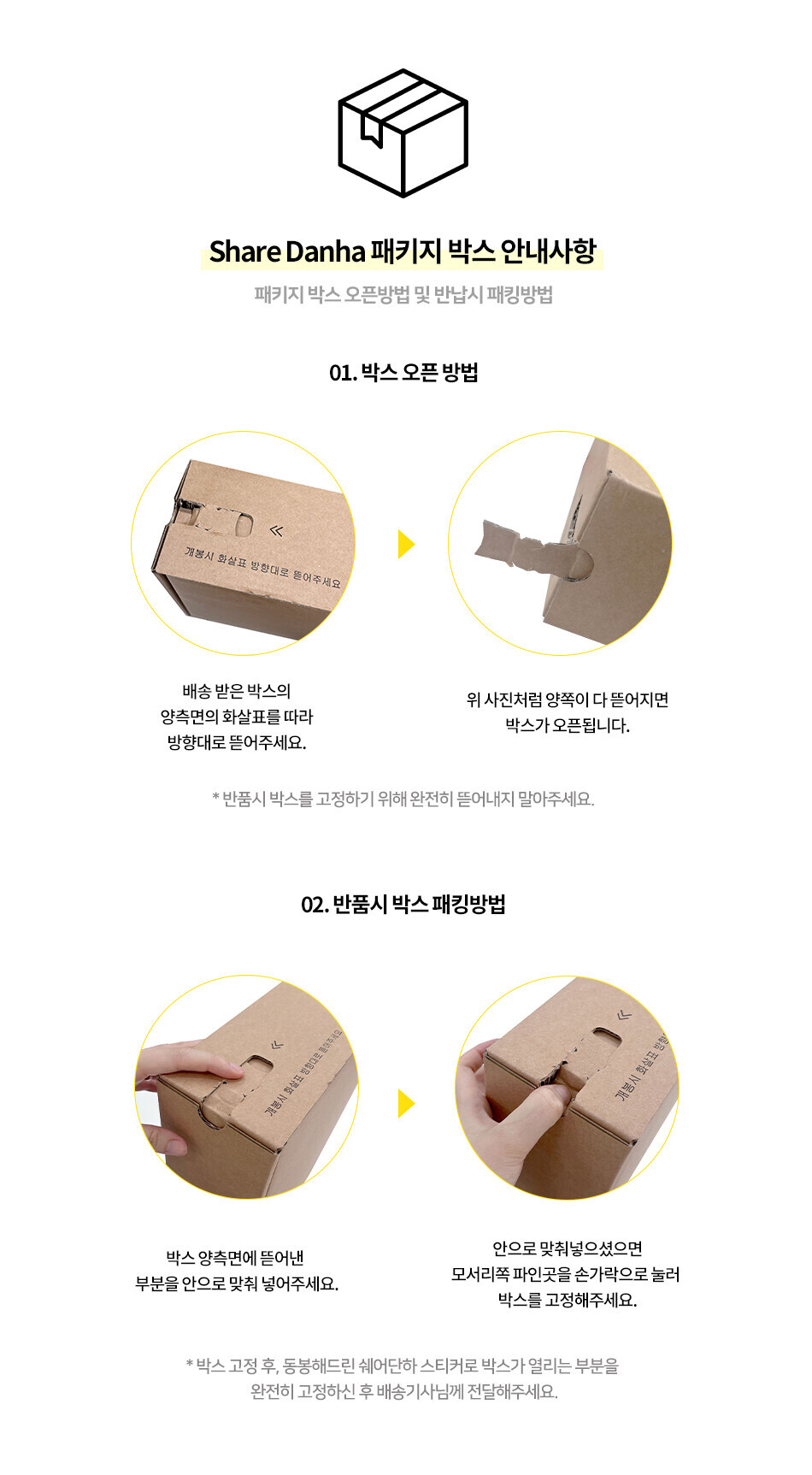 Share Danha 패키지 박스 안내사항

패키지 박스 오픈방법 및 반납시 패킹방법

01. 박스 오픈 방법

개봉시 화살표 방향대로 뜯어주세요

배송 받은 박스의 양측면의 화살표를 따라 방향대로 뜯어주세요.

위 사진처럼 양쪽이 다 뜯어지면 박스가 오픈됩니다.

* 반품시 박스를 고정하기 위해 완전히 뜯어내지 말아주세요.

02. 반품시 박스 패킹방법

개봉시 화살표 방향대로 뜯어주세요

개봉시 화살표 방향

박스 양측면에 뜯어낸 부분을 안으로 맞춰 넣어주세요.

안으로 맞춰넣으셨으면 모서리쪽 파인곳을 손가락으로 눌러 박스를 고정해주세요.

* 박스 고정 후, 동봉해드린 쉐어단하 스티커로 박스가 열리는 부분을 완전히 고정하신 후 배송기사님께 전달해주세요.