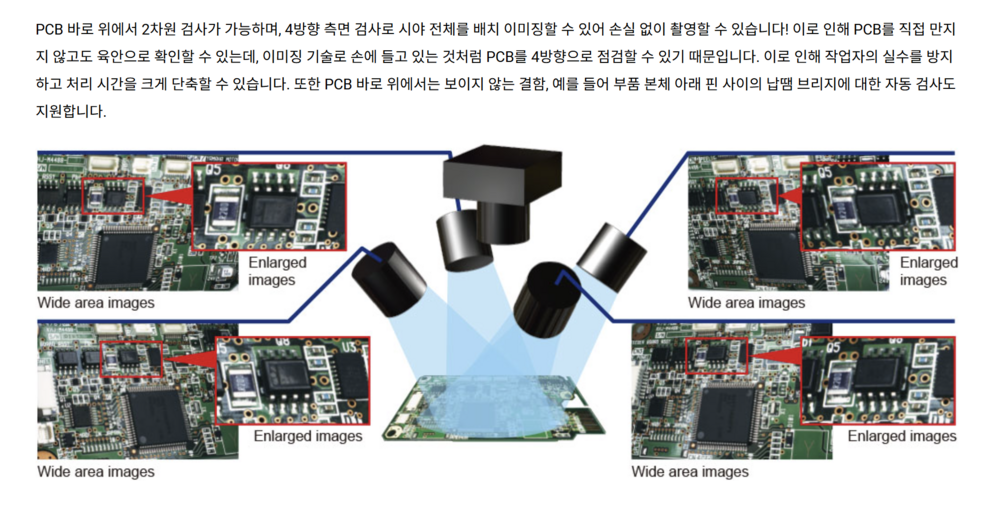 PCB 바로 위에서 2차원 검사가 가능하며, 4방향 측면 검사로 시야 전체를 배치 이미징할 수 있어 손실 없이 촬영할 수 있습니다! 이로 인해 PCB를 직접 만지지 않고도 육안으로 확인할 수 있는데, 이미징 기술로 손에 들고 있는 것처럼 PCB를 4방향으로 점검할 수 있기 때문입니다. 이로 인해 작업자의 실수를 방지하고 처리 시간을 크게 단축할 수 있습니다. 또한 PCB 바로 위에서는 보이지 않는 결함, 예를 들어 부품 본체 아래 핀 사이의 납땜 브리지에 대한 자동 검사도 지원합니다.

Enlarged images

Wide area images

Enlarged images

Wide area images

Enlarged images

Wide area images

Enlarged images

Wide area images